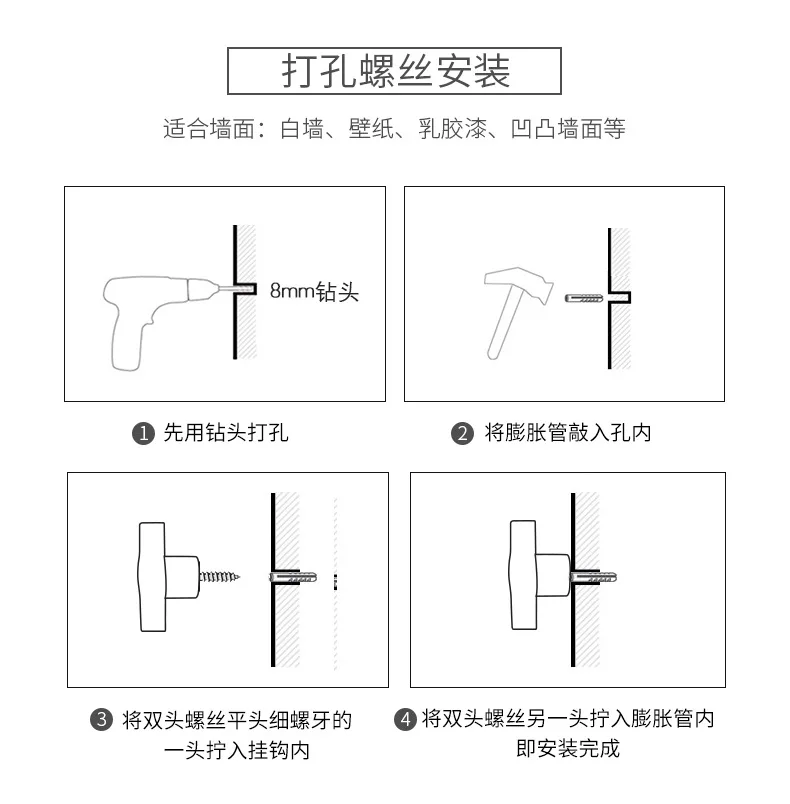 打孔螺丝安装

适合墙面：白墙、壁纸、乳胶漆、凹凸墙面等

8mm钻头

❶ 先用钻头打孔

❷ 将膨胀管敲入孔内

❸ 将双头螺丝平头细螺牙的一头拧入挂钩内

❹ 将双头螺丝另一头拧入膨胀管内即安装完成