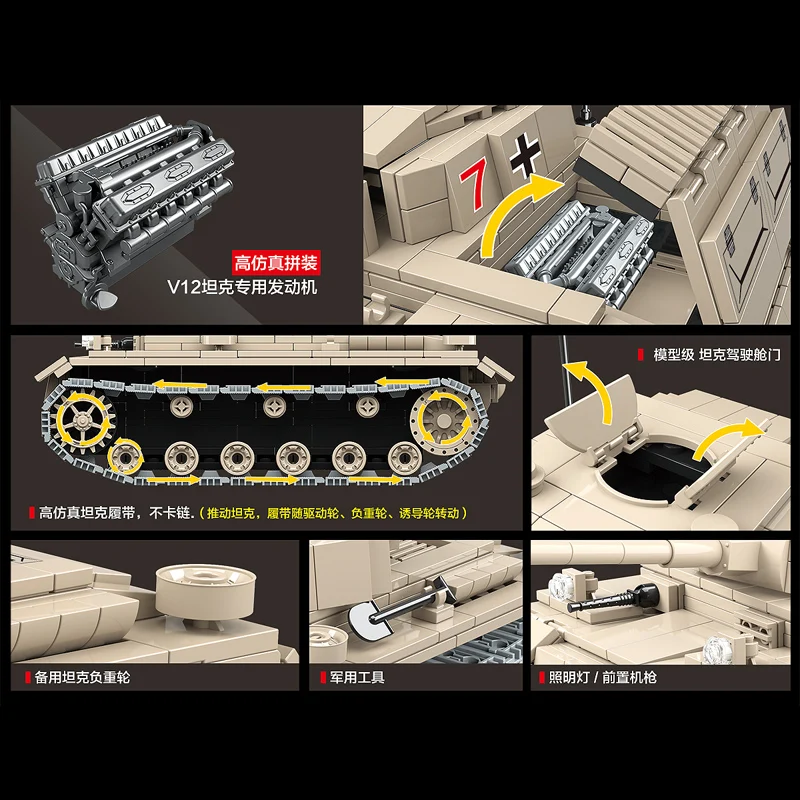 高仿真拼装
V12坦克专用发动机

7

模型级 坦克驾驶舱门

高仿真坦克履带，不卡链.（推动坦克，履带随驱动轮、负重轮、诱导轮转动）

备用坦克负重轮

军用工具

照明灯 / 前置机枪