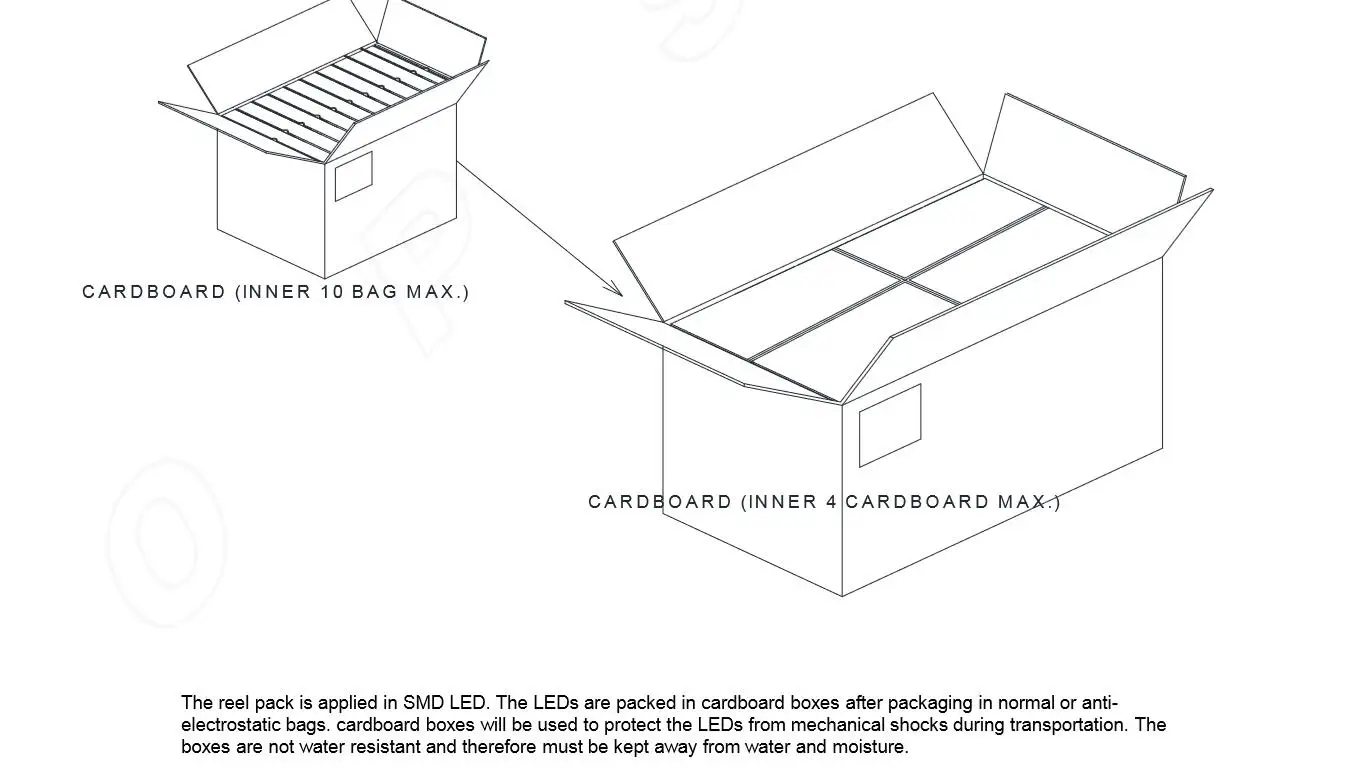 CARDBOARD (INNER 10 BAG MAX.)

CARDBOARD (INNER 4 CARDBOARD MAX.)

The reel pack is applied in SMD LED. The LEDs are packed in cardboard boxes after packaging in normal or anti-electrostatic bags. cardboard boxes will be used to protect the LEDs from mechanical shocks during transportation. The boxes are not water resistant and therefore must be kept away from water and moisture.