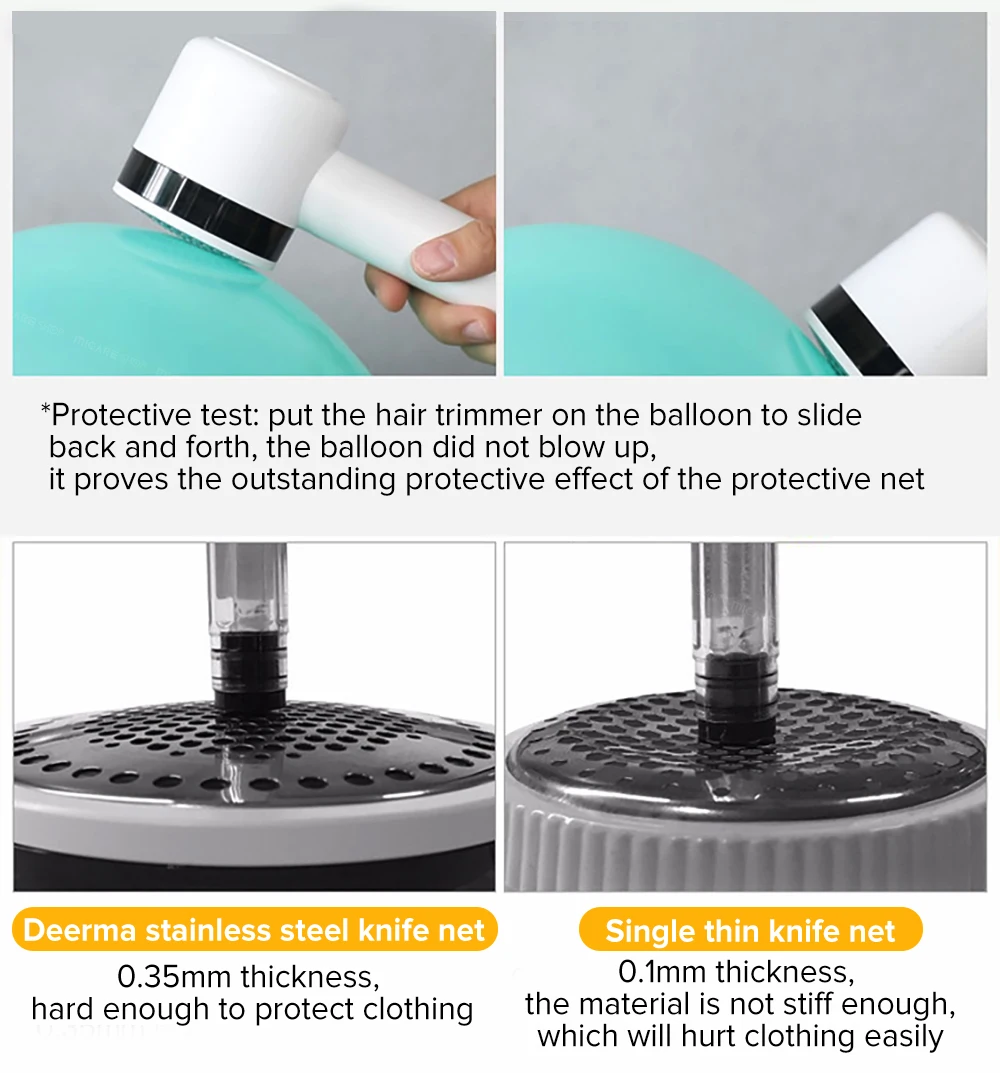 *Protective test: put the hair trimmer on the balloon to slide back and forth, the balloon did not blow up, it proves the outstanding protective effect of the protective net

Deerma stainless steel knife net

0.35mm thickness, hard enough to protect clothing

Single thin knife net

0.1mm thickness, the material is not stiff enough, which will hurt clothing easily