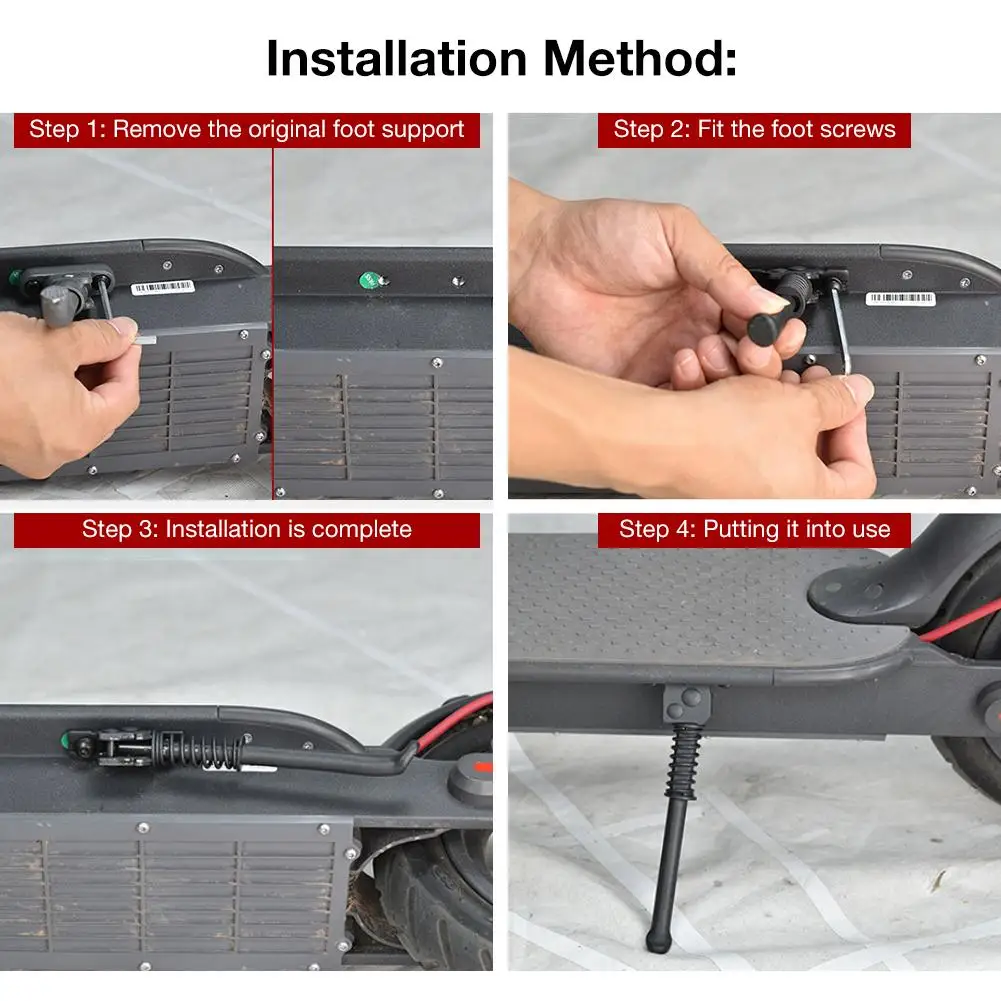 Installation Method:

Step 1: Remove the original foot support

Step 2: Fit the foot screws

Step 3: Installation is complete

Step 4: Putting it into use