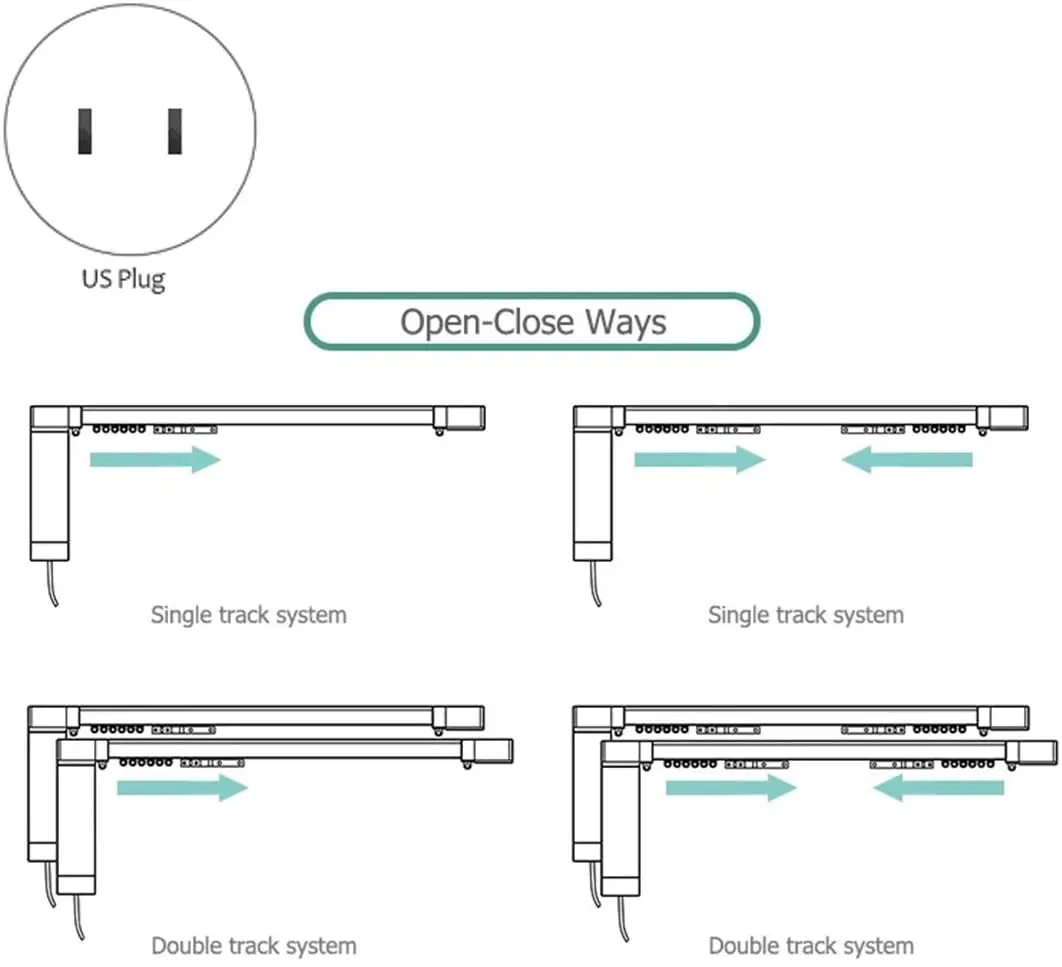 US Plug

Open-Close Ways

Single track system

Single track system

Double track system

Double track system