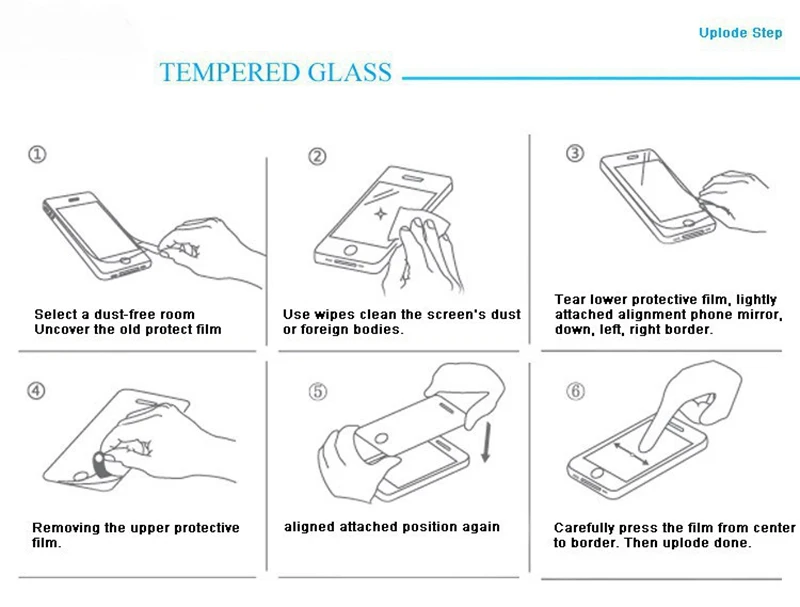 Uplode Step

TEMPERED GLASS

①

Select a dust-free room
Uncover the old protect film

②

Use wipes clean the screen's dust or foreign bodies.

③

Tear lower protective film, lightly attached alignment phone mirror, down, left, right border.

④

Removing the upper protective film.

⑤

aligned attached position again

⑥

Carefully press the film from center to border. Then uplode done.