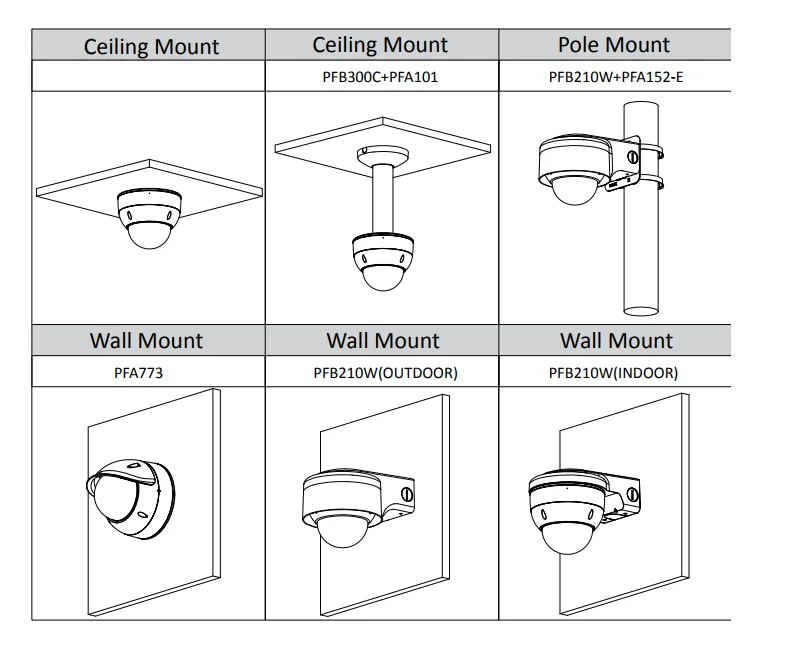 | Ceiling Mount | Ceiling Mount | Pole Mount |
|---|---|---|
| | PFB300C+PFA101 | PFB210W+PFA152-E |
| | | |
| Wall Mount | Wall Mount | Wall Mount |
| PFA773 | PFB210W(OUTDOOR) | PFB210W(INDOOR) |
| | | |