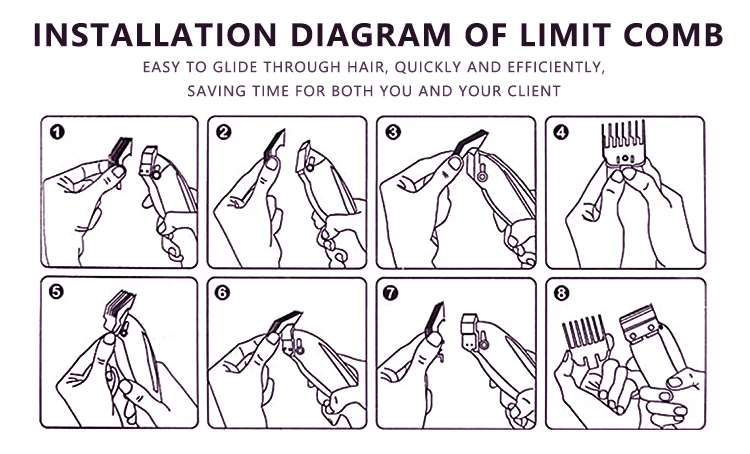 INSTALLATION DIAGRAM OF LIMIT COMB

EASY TO GLIDE THROUGH HAIR, QUICKLY AND EFFICIENTLY, SAVING TIME FOR BOTH YOU AND YOUR CLIENT

1

2

3

4

5

6

7

8