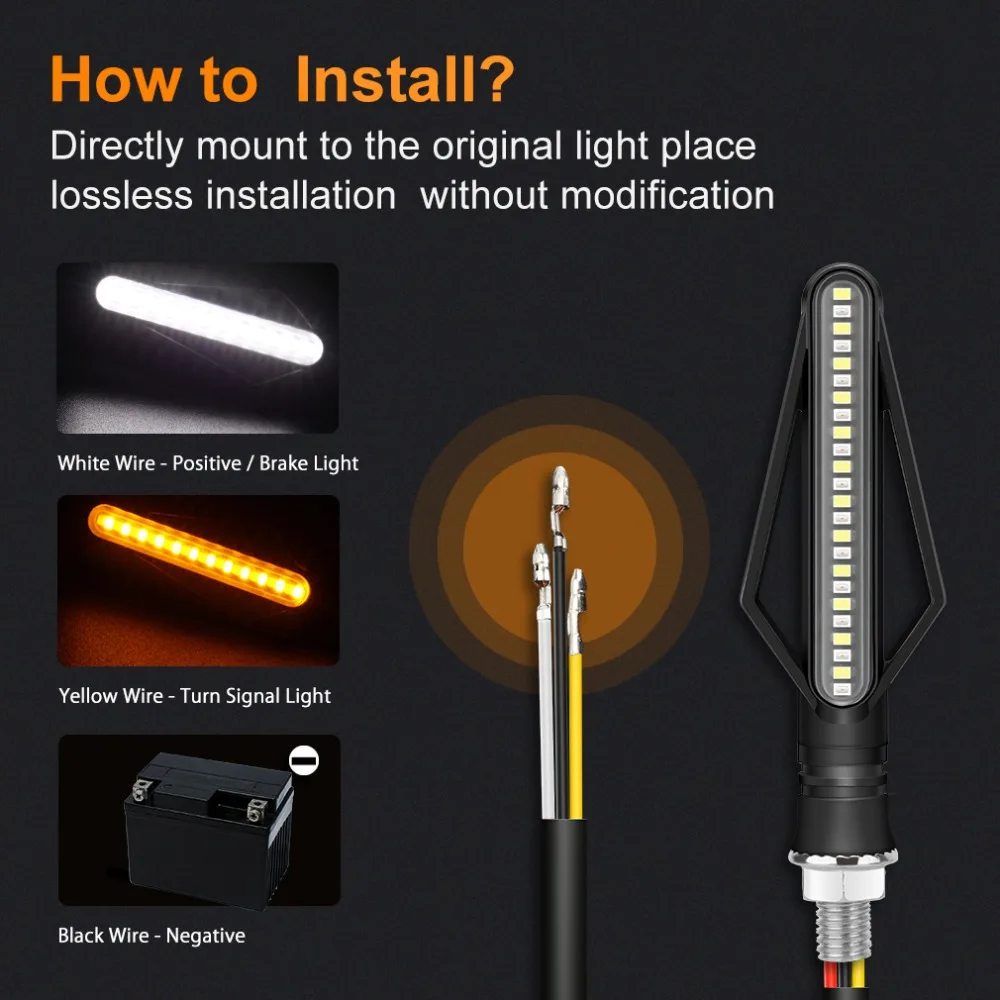 How to Install?
Directly mount to the original light place lossless installation without modification

White Wire - Positive / Brake Light

Yellow Wire - Turn Signal Light

Black Wire - Negative