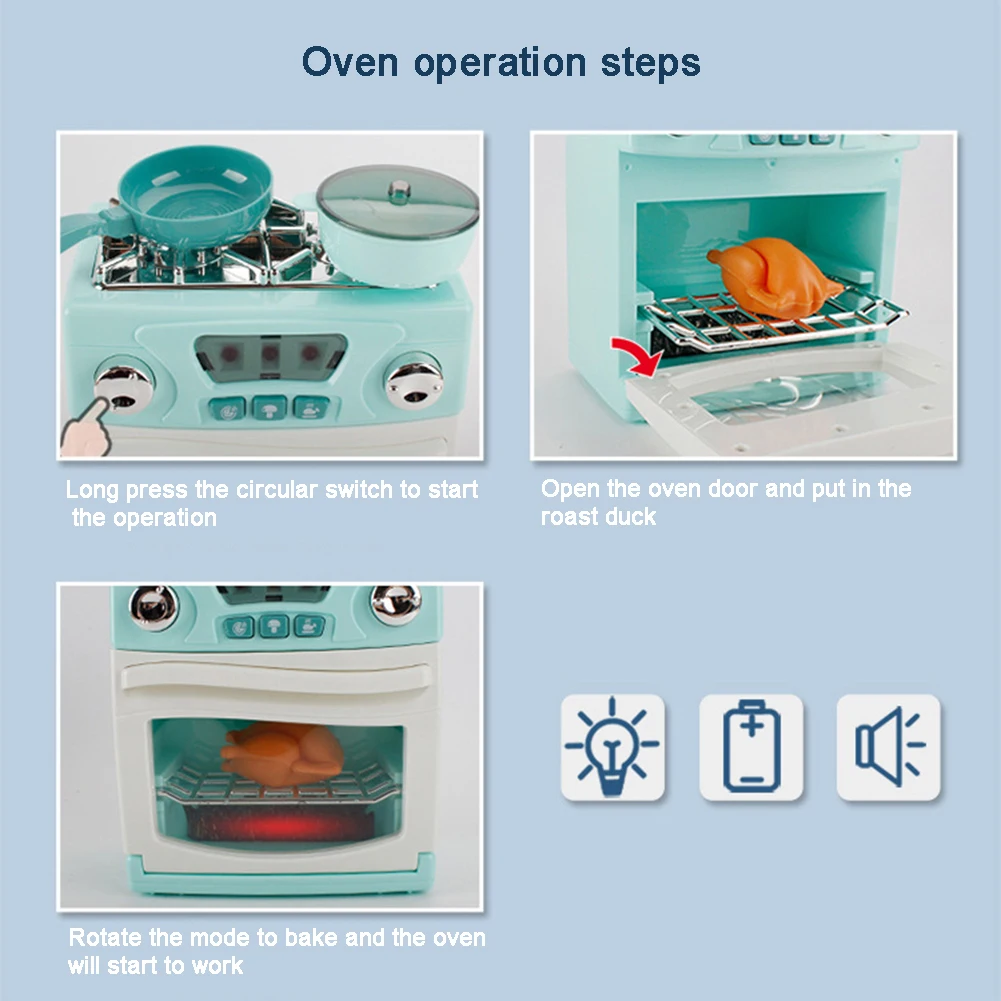 Oven operation steps

Long press the circular switch to start the operation

Open the oven door and put in the roast duck

Rotate the mode to bake and the oven will start to work