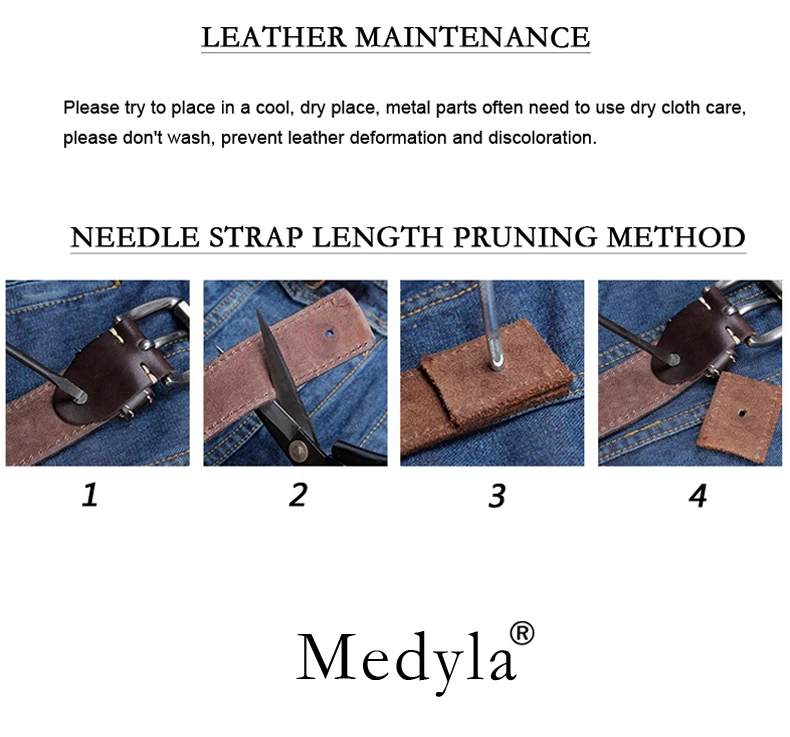 LEATHER MAINTENANCE

Please try to place in a cool, dry place, metal parts often need to use dry cloth care, please don't wash, prevent leather deformation and discoloration.

NEEDLE STRAP LENGTH PRUNING METHOD

1

2

3

4

Medyla®