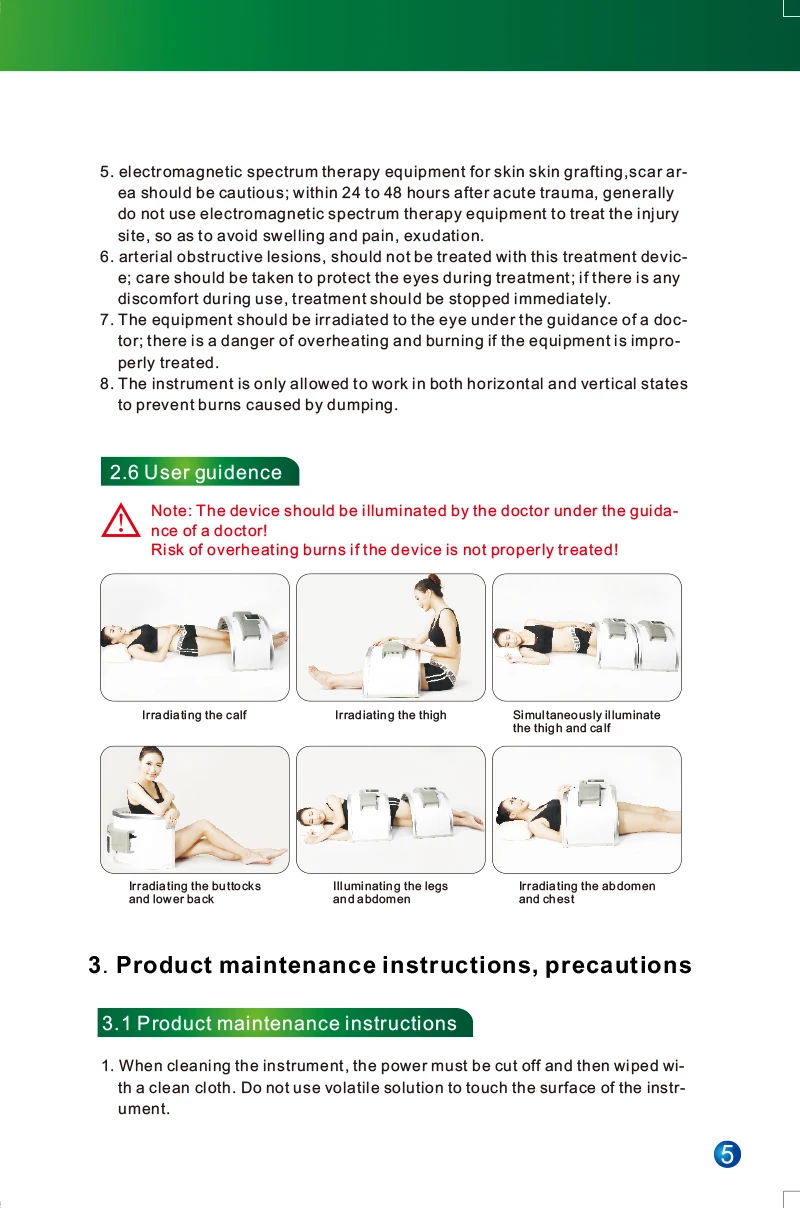 5. electromagnetic spectrum therapy equipment for skin skin grafting,scar area should be cautious; within 24 to 48 hours after acute trauma, generally do not use electromagnetic spectrum therapy equipment to treat the injury site, so as to avoid swelling and pain, exudation.
6. arterial obstructive lesions, should not be treated with this treatment device; care should be taken to protect the eyes during treatment; if there is any discomfort during use, treatment should be stopped immediately.
7. The equipment should be irradiated to the eye under the guidance of a doctor; there is a danger of overheating and burning if the equipment is improperly treated.
8. The instrument is only allowed to work in both horizontal and vertical states to prevent burns caused by dumping.

2.6 User guidence

Note: The device should be illuminated by the doctor under the guidance of a doctor!
Risk of overheating burns if the device is not properly treated!

Irradiating the calf

Irradiating the thigh

Simultaneously illuminate the thigh and calf

Irradiating the buttocks and lower back

Illuminating the legs and abdomen

Irradiating the abdomen and chest

3. Product maintenance instructions, precautions

3.1 Product maintenance instructions

1. When cleaning the instrument, the power must be cut off and then wiped with a clean cloth. Do not use volatile solution to touch the surface of the instrument.

5