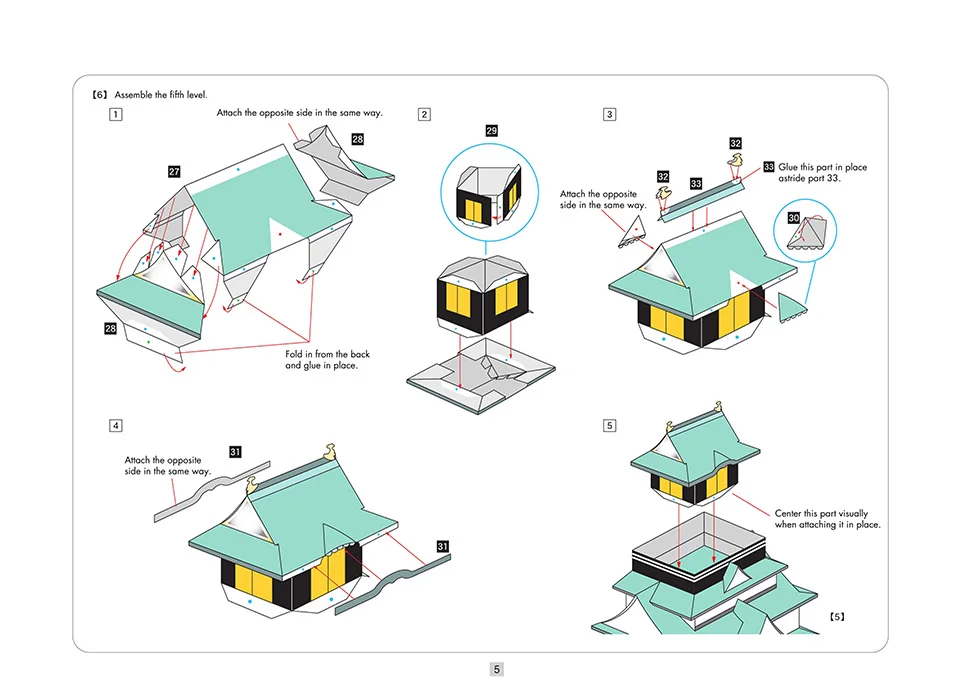 【6】 Assemble the fifth level.

1

Attach the opposite side in the same way.

28

27

28

Fold in from the back and glue in place.

2

29

3

32

32

33

33 Glue this part in place astride part 33.

Attach the opposite side in the same way.

30

4

Attach the opposite side in the same way.

31

31

5

Center this part visually when attaching it in place.

【5】

5