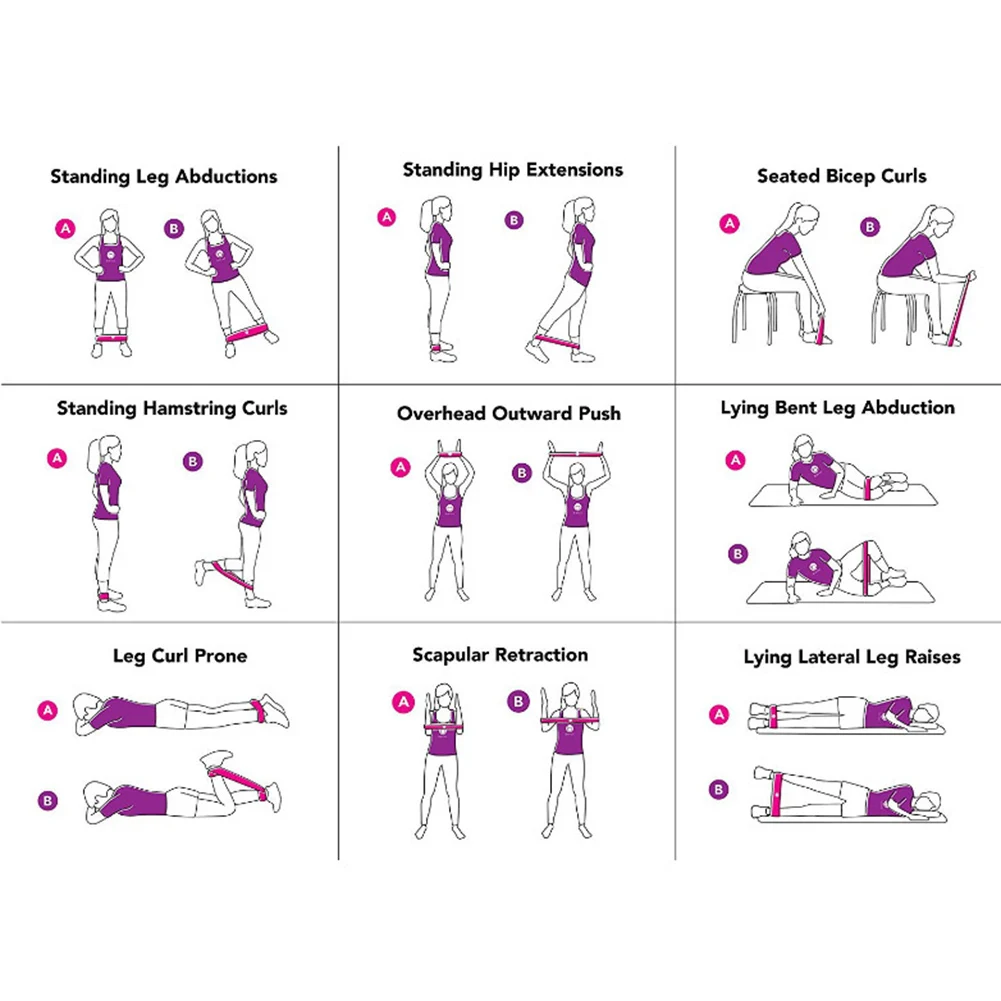 Standing Leg Abductions
A
B

Standing Hip Extensions
A
B

Seated Bicep Curls
A
B

Standing Hamstring Curls
A
B

Overhead Outward Push
A
B

Lying Bent Leg Abduction
A
B

Leg Curl Prone
A
B

Scapular Retraction
A
B

Lying Lateral Leg Raises
A
B