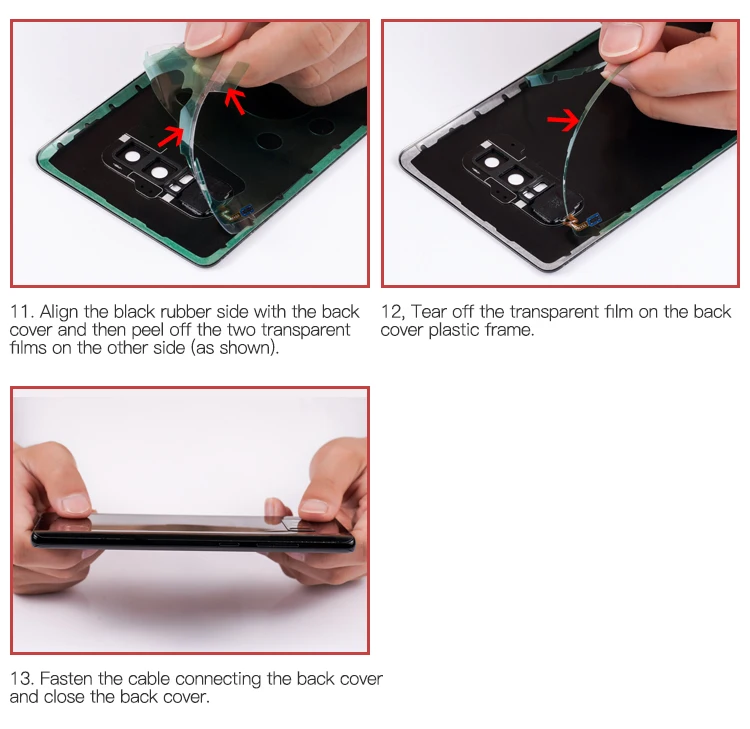 11. Align the black rubber side with the back cover and then peel off the two transparent films on the other side (as shown).

12, Tear off the transparent film on the back cover plastic frame.

13. Fasten the cable connecting the back cover and close the back cover.