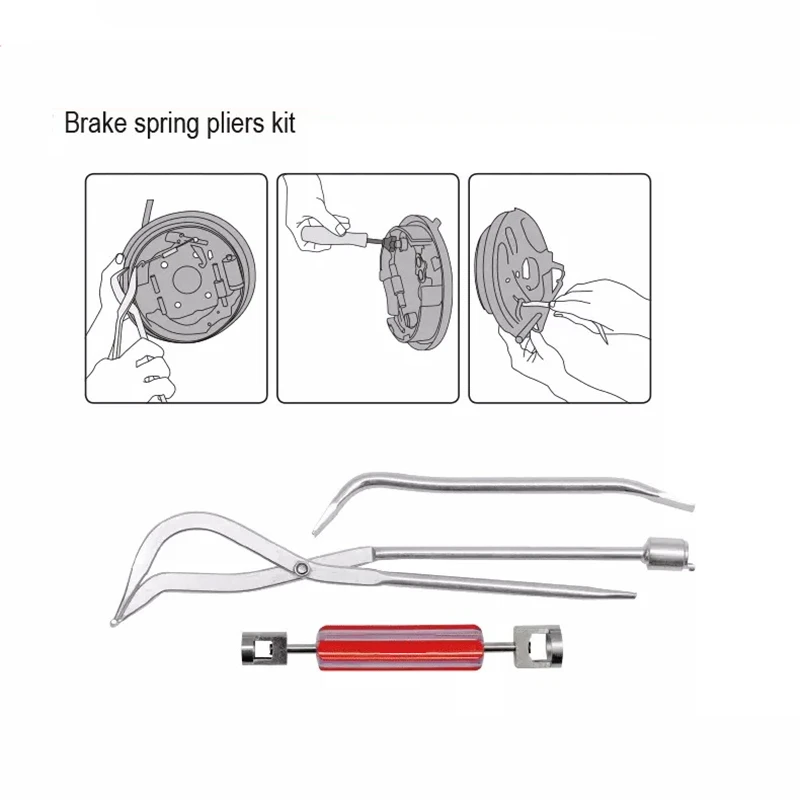 Brake spring pliers kit