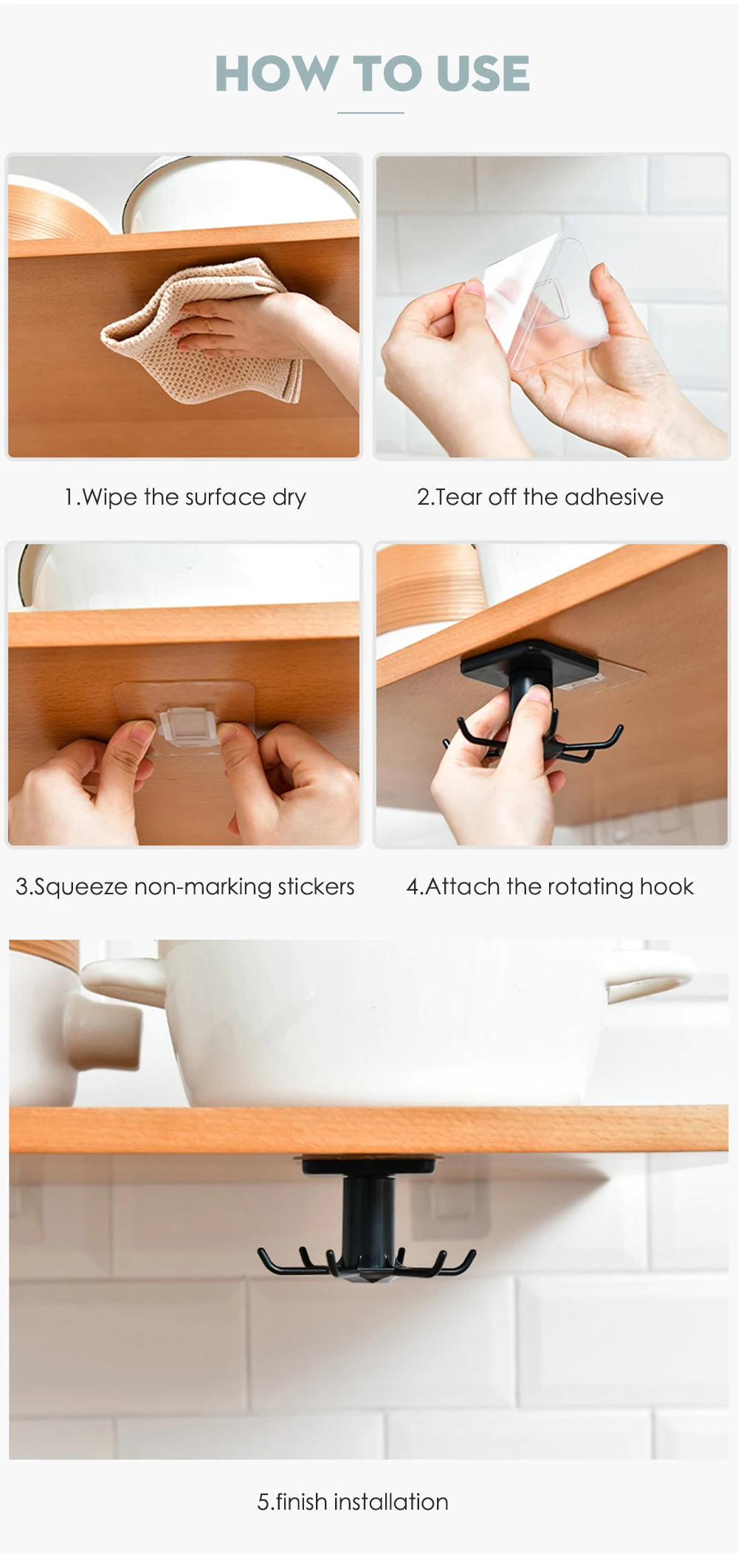 HOW TO USE

1.Wipe the surface dry

2.Tear off the adhesive

3.Squeeze non-marking stickers

4.Attach the rotating hook

5.finish installation