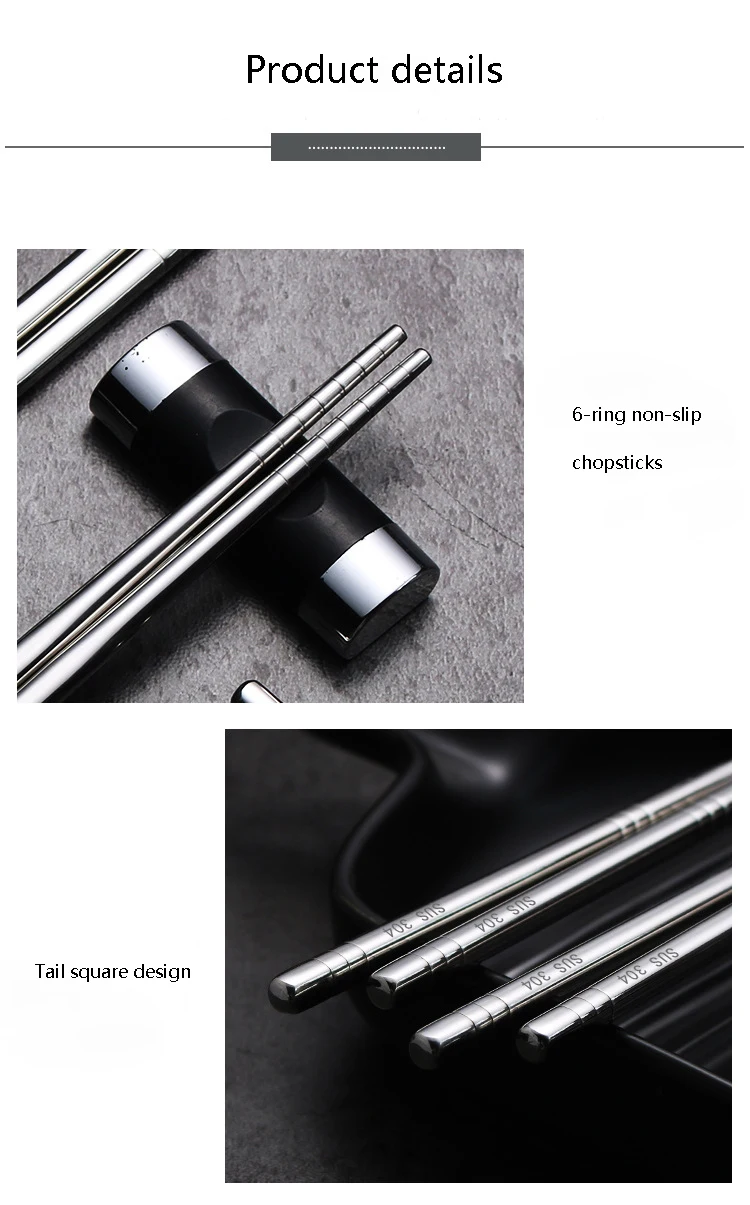 Product details

6-ring non-slip

chopsticks

Tail square design

SUS 304

SUS 304

SUS 304

SUS 304