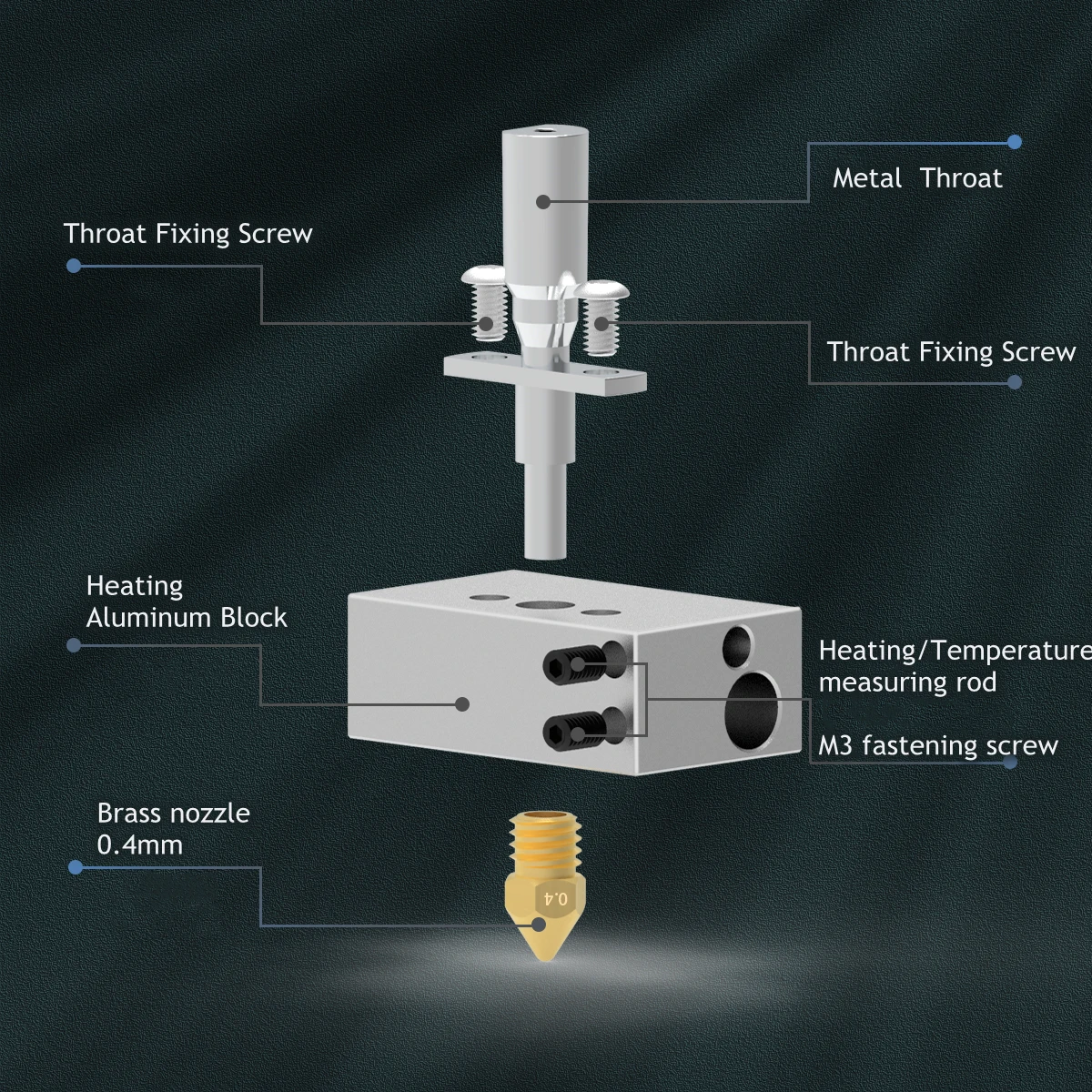 Metal Throat

Throat Fixing Screw

Throat Fixing Screw

Heating
Aluminum Block

Heating/Temperature
measuring rod

M3 fastening screw

Brass nozzle
0.4mm

0.4