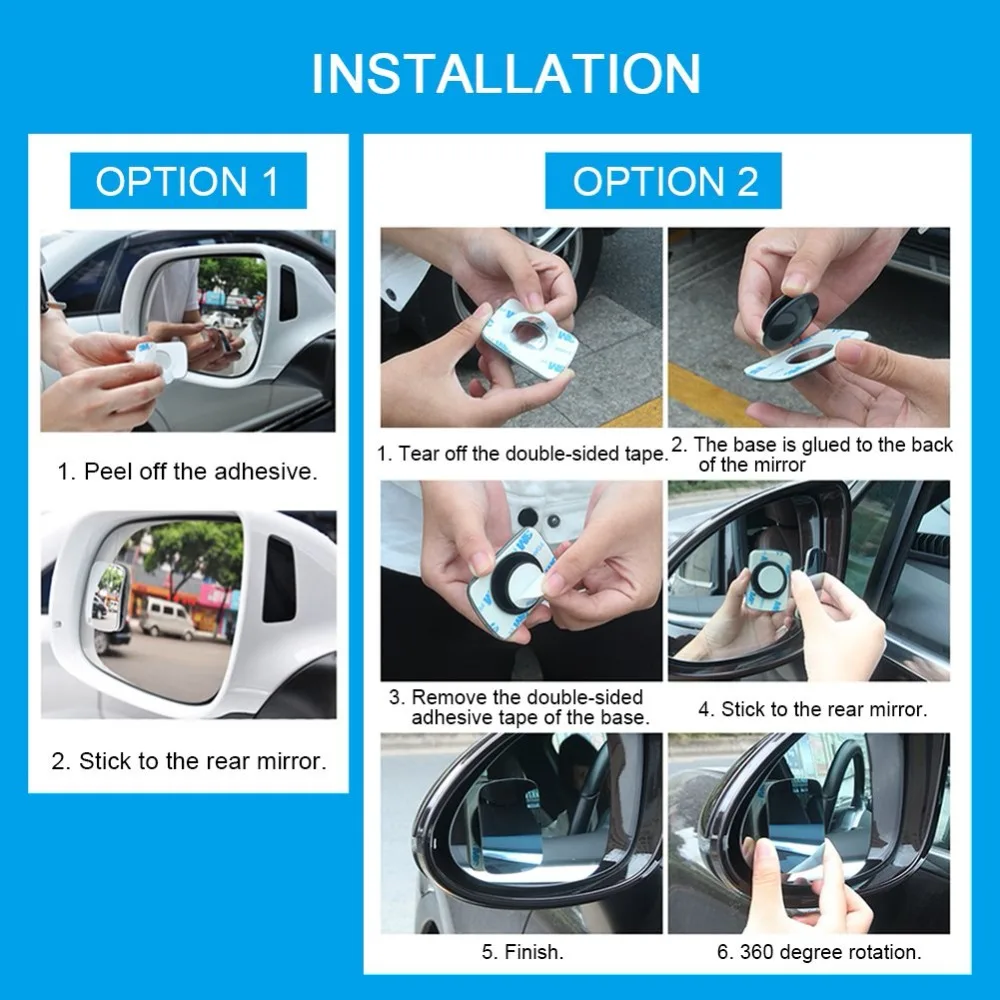 INSTALLATION

OPTION 1

1. Peel off the adhesive.

2. Stick to the rear mirror.

OPTION 2

1. Tear off the double-sided tape.

2. The base is glued to the back of the mirror

3. Remove the double-sided adhesive tape of the base.

4. Stick to the rear mirror.

5. Finish.

6. 360 degree rotation.