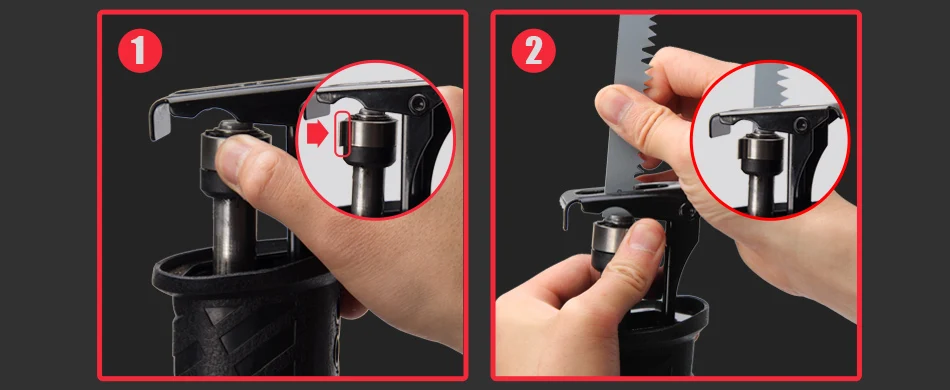 1

2