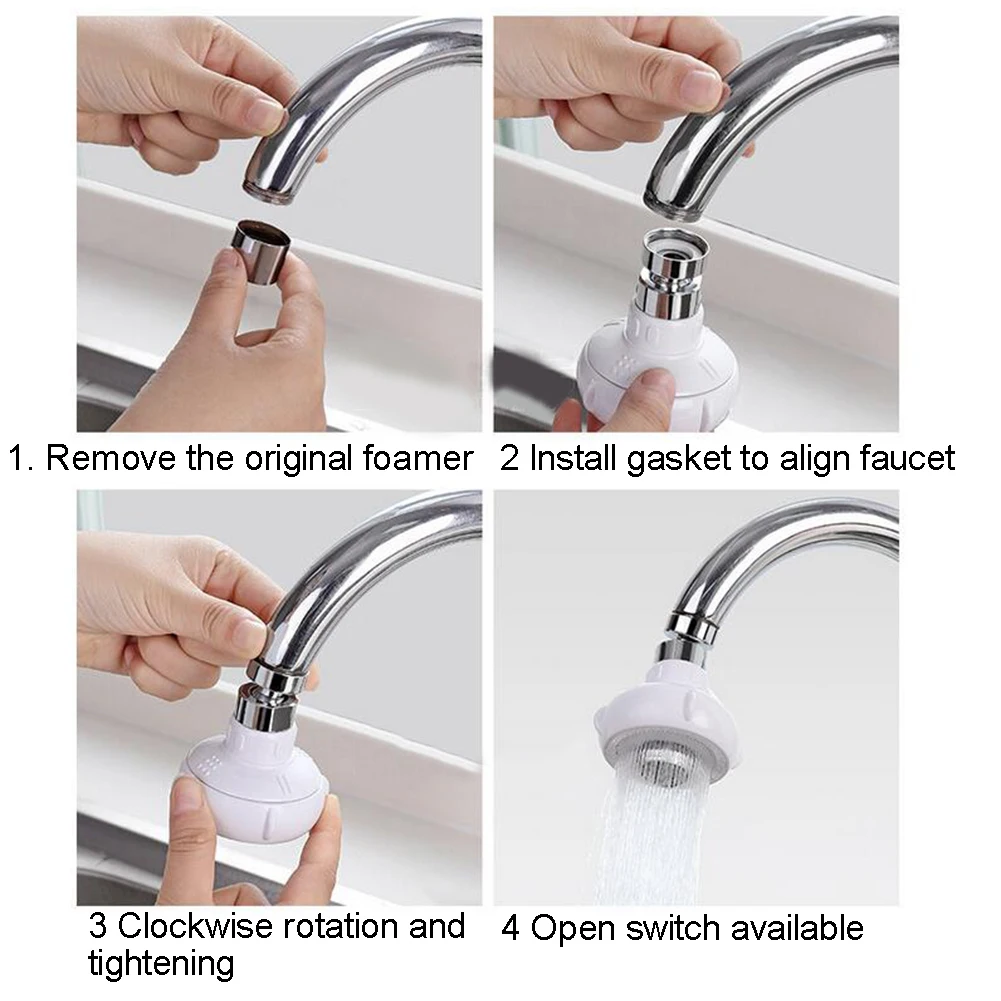 1. Remove the original foamer

2 Install gasket to align faucet

3 Clockwise rotation and tightening

4 Open switch available