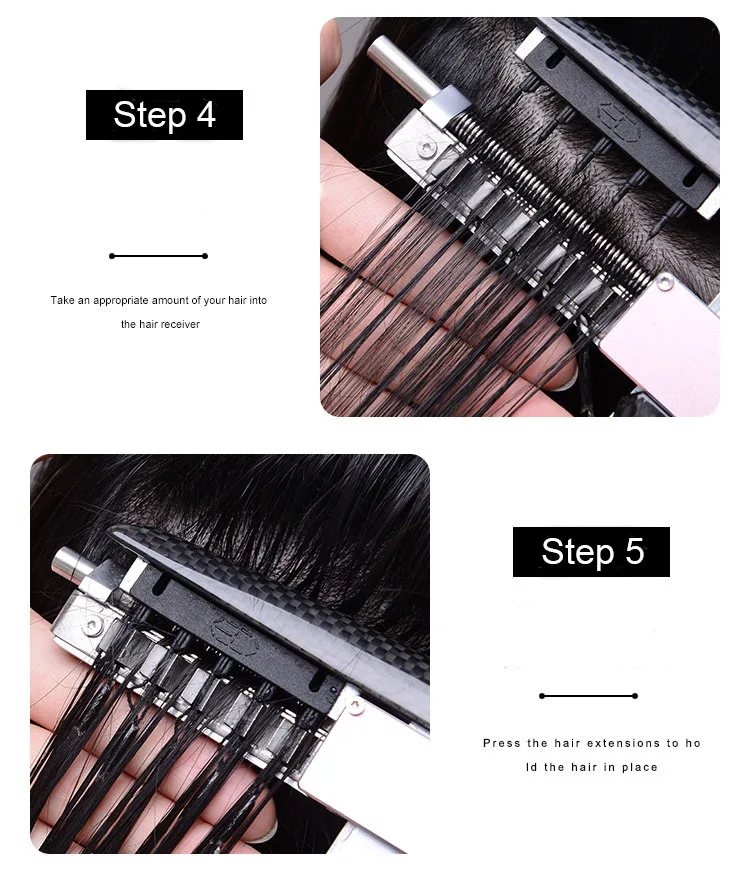 Step 4

Take an appropriate amount of your hair into the hair receiver

Step 5

Press the hair extensions to ho ld the hair in place