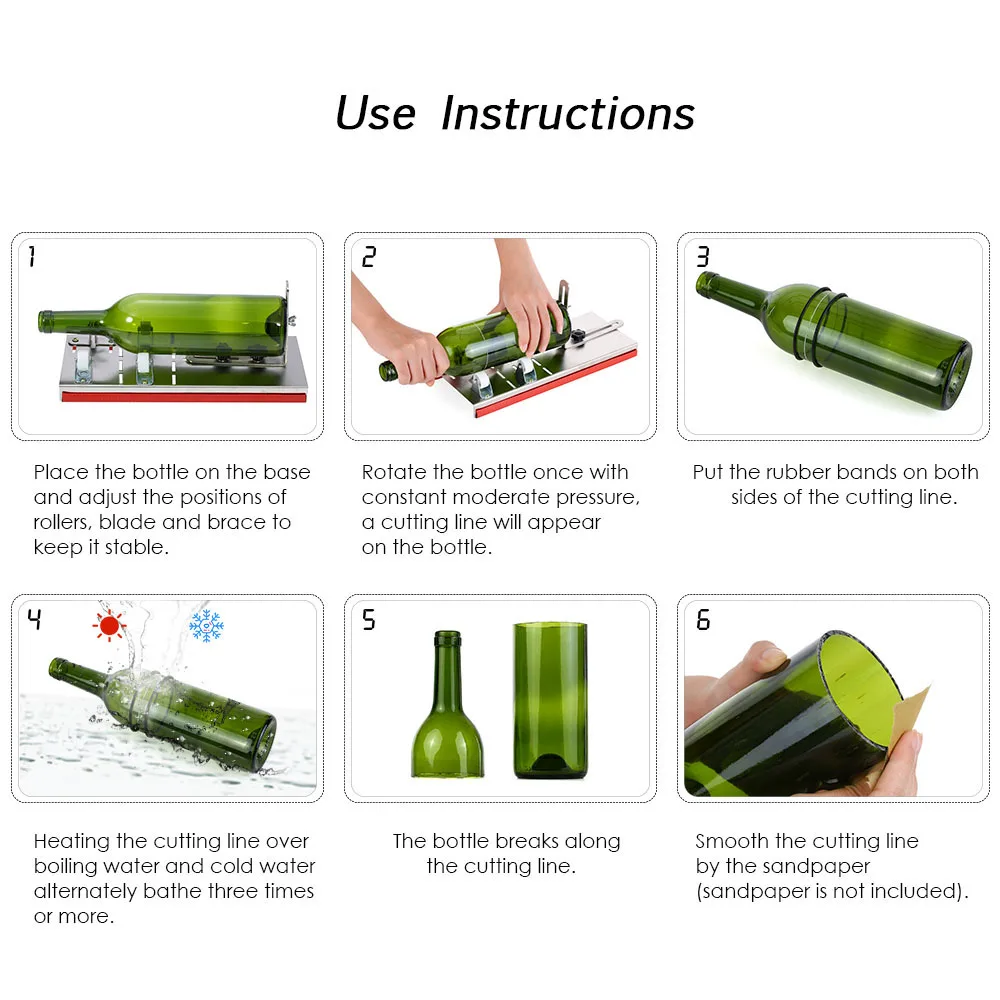 Use Instructions

1

Place the bottle on the base and adjust the positions of rollers, blade and brace to keep it stable.

2

Rotate the bottle once with constant moderate pressure, a cutting line will appear on the bottle.

3

Put the rubber bands on both sides of the cutting line.

4

Heating the cutting line over boiling water and cold water alternately bathe three times or more.

5

The bottle breaks along the cutting line.

6

Smooth the cutting line by the sandpaper (sandpaper is not included).