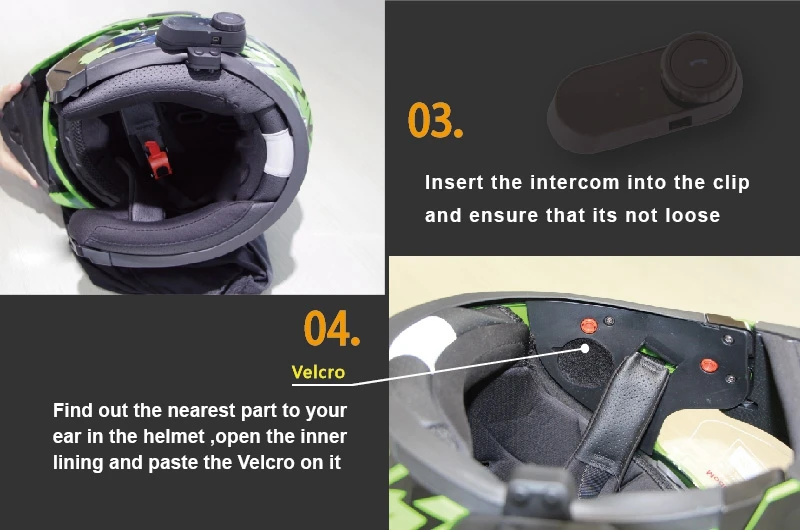 03.

Insert the intercom into the clip and ensure that its not loose

04.

Velcro

Find out the nearest part to your ear in the helmet ,open the inner lining and paste the Velcro on it