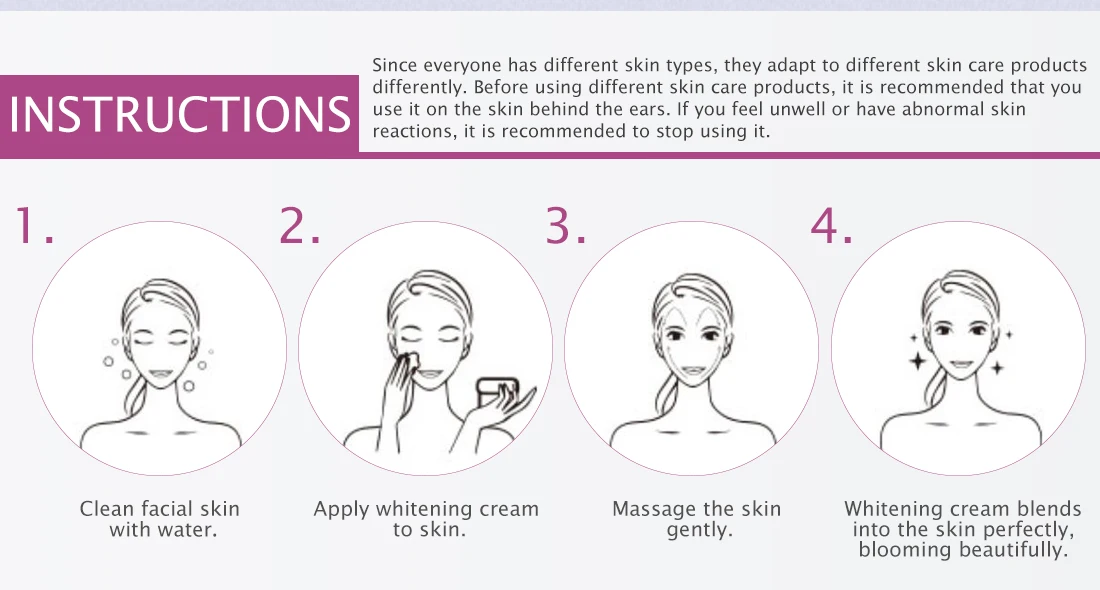 INSTRUCTIONS

Since everyone has different skin types, they adapt to different skin care products differently. Before using different skin care products, it is recommended that you use it on the skin behind the ears. If you feel unwell or have abnormal skin reactions, it is recommended to stop using it.

1.

Clean facial skin with water.

2.

Apply whitening cream to skin.

3.

Massage the skin gently.

4.

Whitening cream blends into the skin perfectly, blooming beautifully.