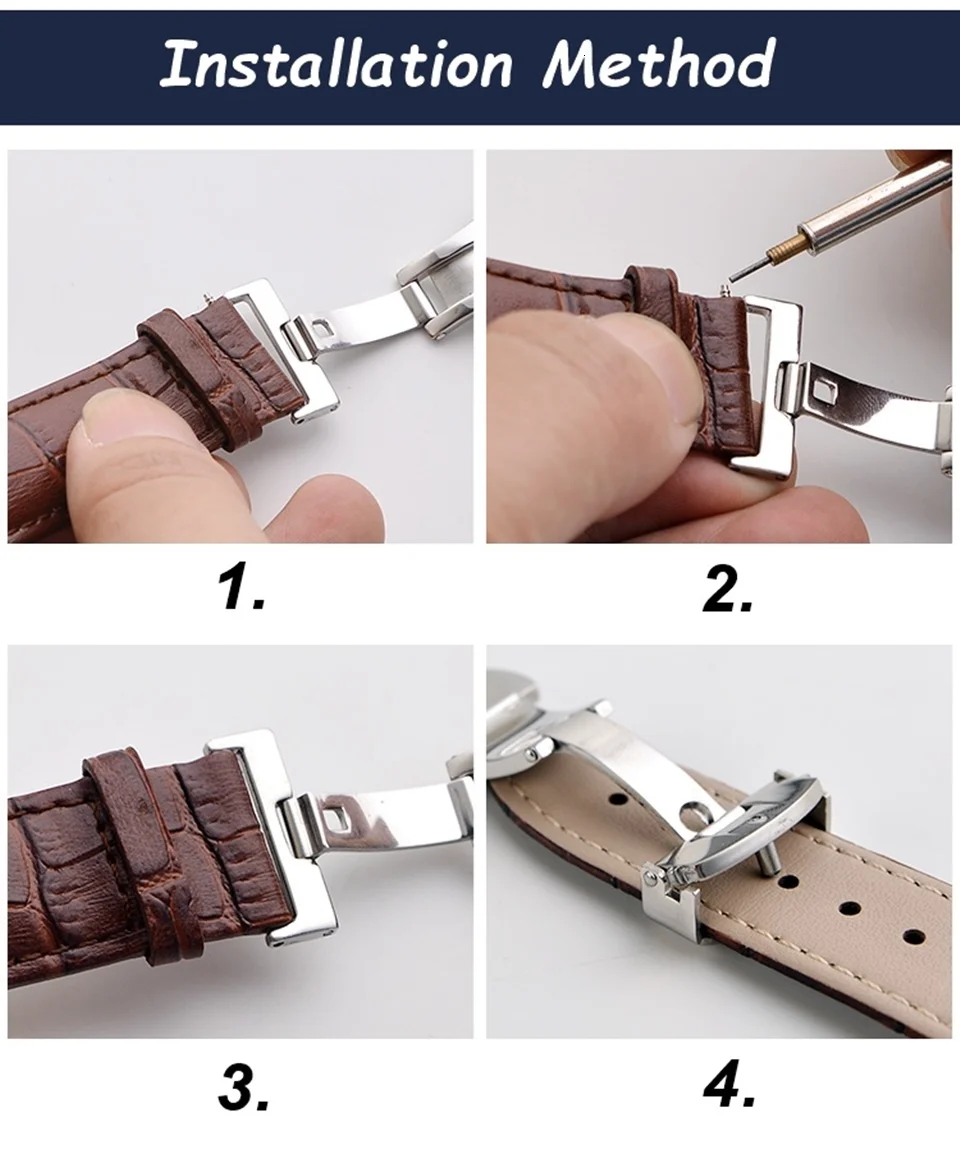 Installation Method

1.

2.

3.

4.