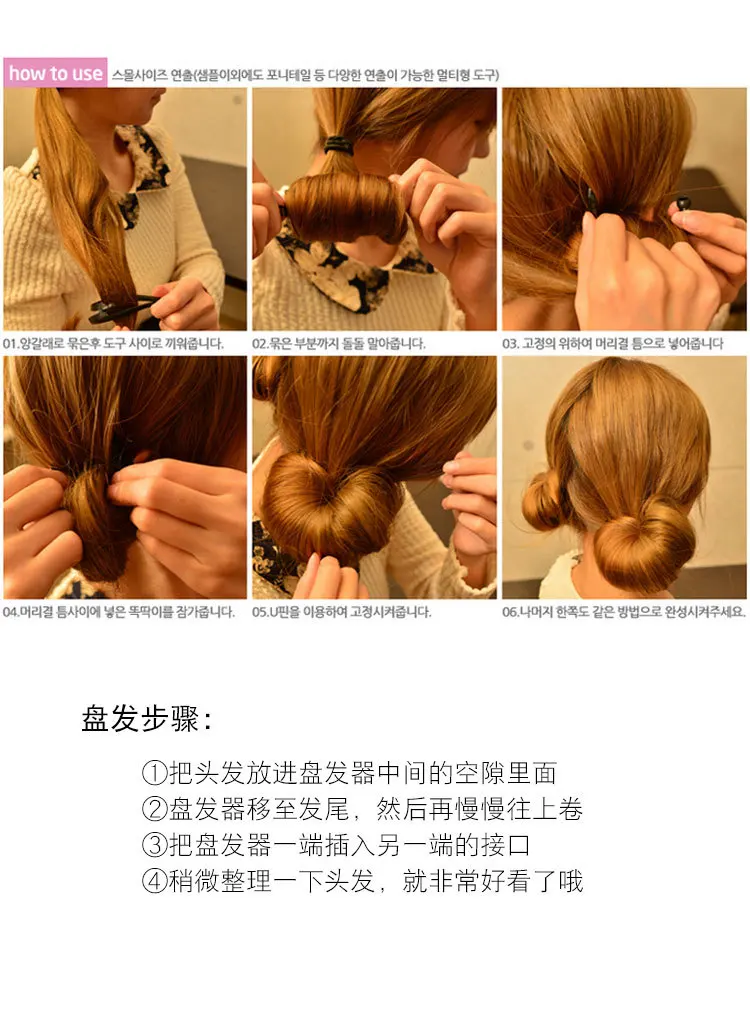 how to use 스몰사이즈 연출(샘플이외에도 포니테일 등 다양한 연출이 가능한 멀티형 도구)

01.양갈래로 묶은후 도구 사이로 끼워줍니다.

02.묶은 부분까지 돌돌 말아줍니다.

03. 고정의 위하여 머리결 틈으로 넣어줍니다

04.머리결 틈사이에 넣은 똑딱이를 잠가줍니다.

05.U핀을 이용하여 고정시켜줍니다.

06.나머지 한쪽도 같은 방법으로 완성시켜주세요.

盘发步骤：

①把头发放进盘发器中间的空隙里面
②盘发器移至发尾，然后再慢慢往上卷
③把盘发器一端插入另一端的接口
④稍微整理一下头发，就非常好看了哦