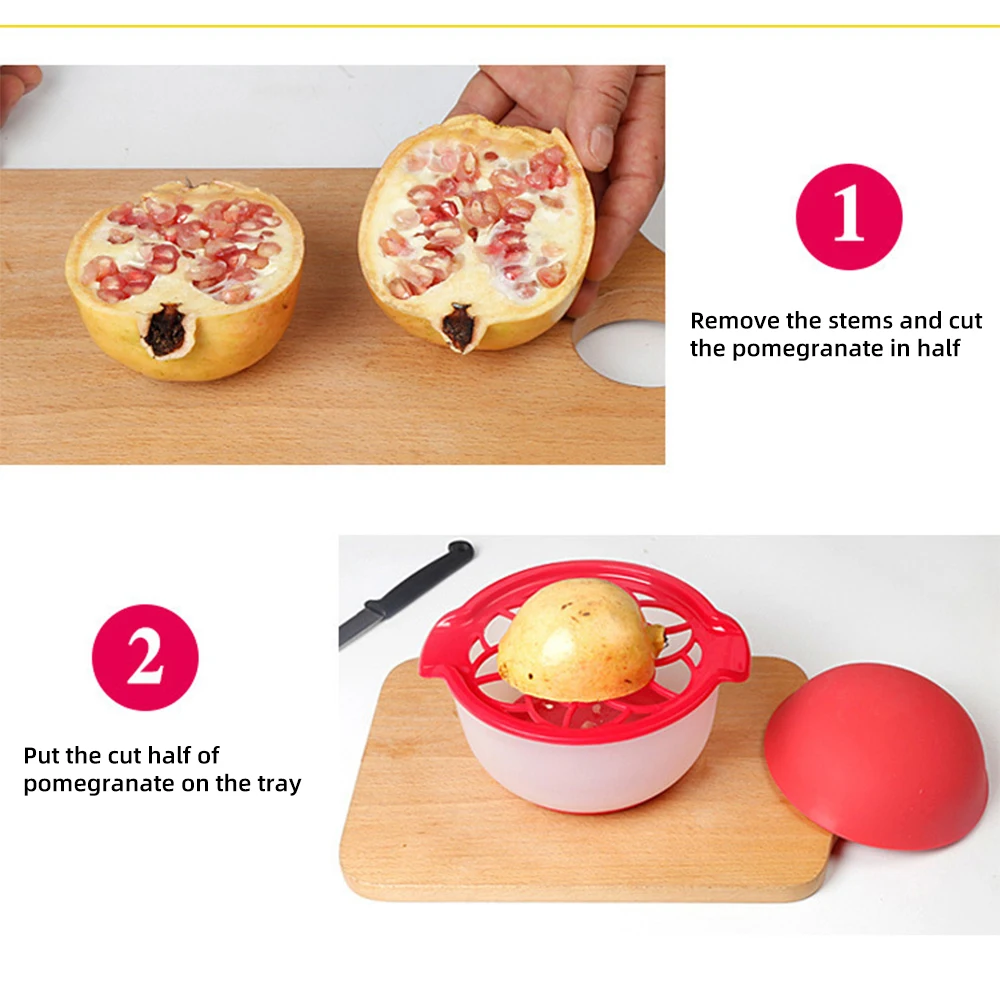 1

Remove the stems and cut the pomegranate in half

2

Put the cut half of pomegranate on the tray