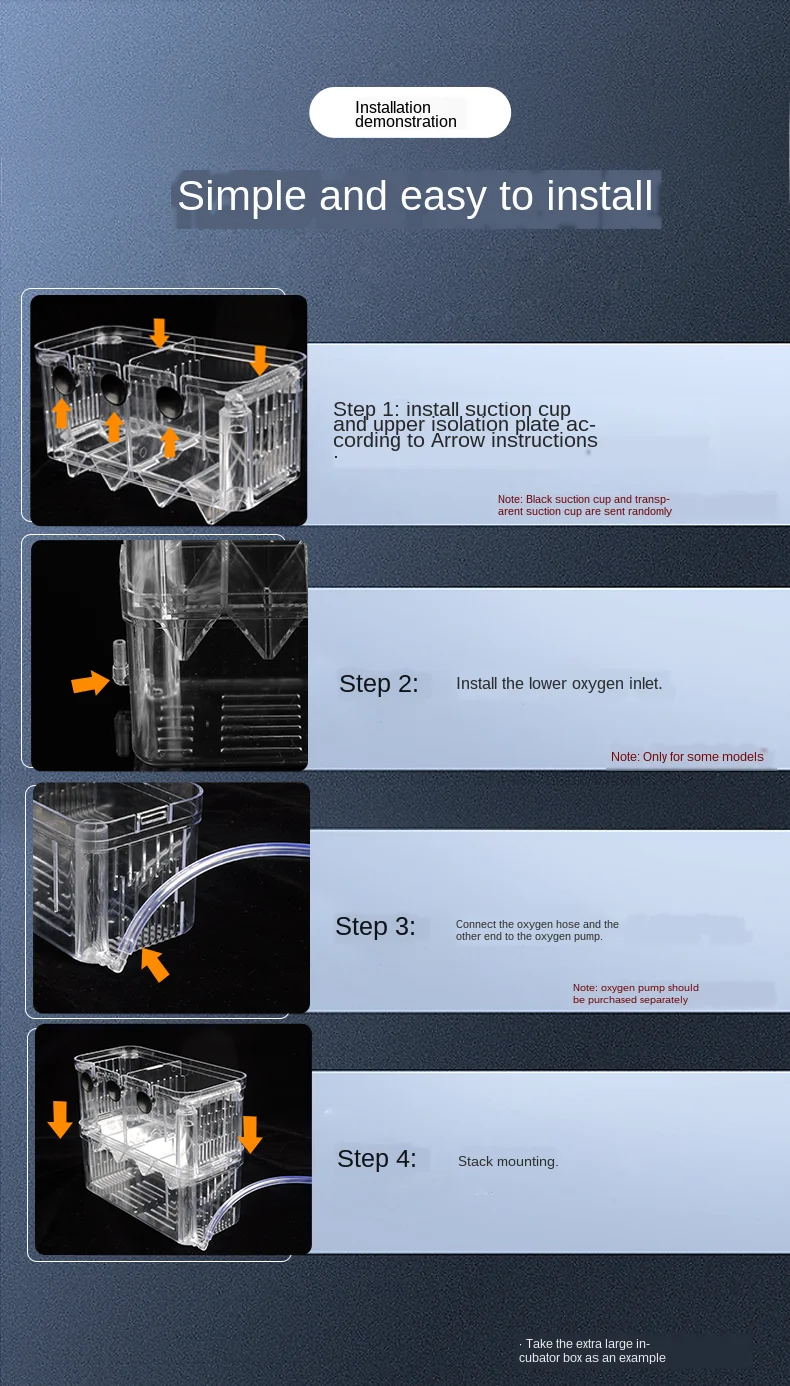 Installation demonstration

Simple and easy to install

Step 1: install suction cup and upper isolation plate according to Arrow instructions
.

Note: Black suction cup and transparent suction cup are sent randomly

Step 2: Install the lower oxygen inlet.

Note: Only for some models

Step 3: Connect the oxygen hose and the other end to the oxygen pump.

Note: oxygen pump should be purchased separately

Step 4: Stack mounting.

· Take the extra large incubator box as an example