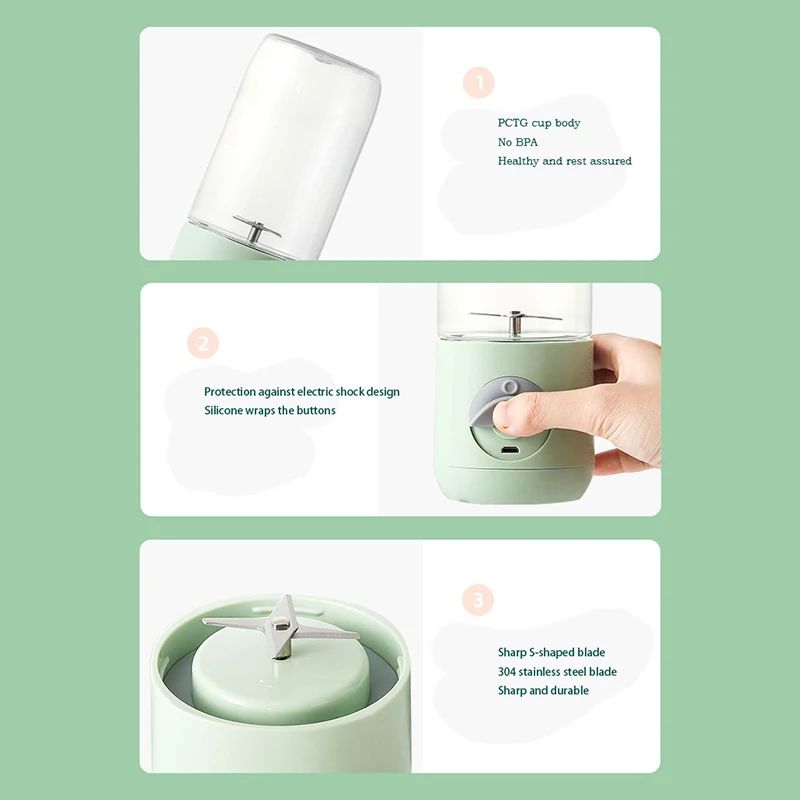 1

PCTG cup body
No BPA
Healthy and rest assured

2

Protection against electric shock design
Silicone wraps the buttons

3

Sharp S-shaped blade
304 stainless steel blade
Sharp and durable