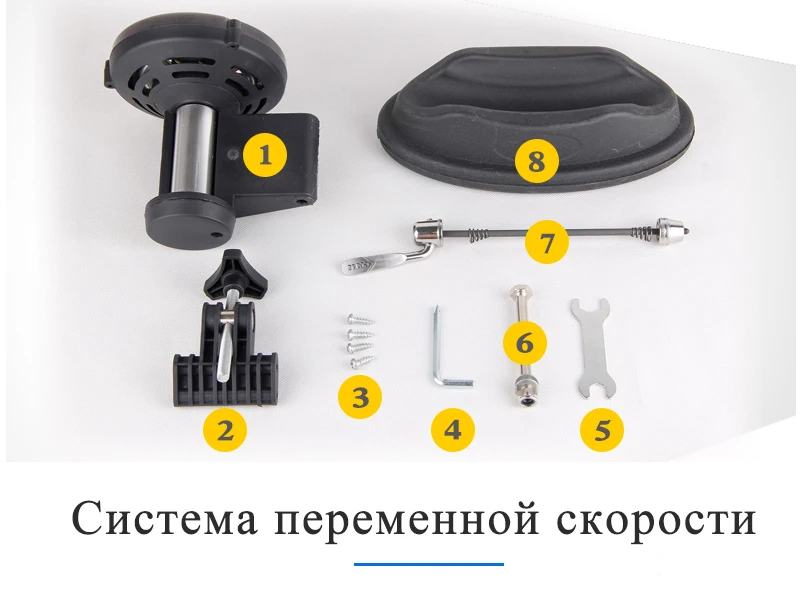 1

8

7

2

3

4

6

5

Система переменной скорости