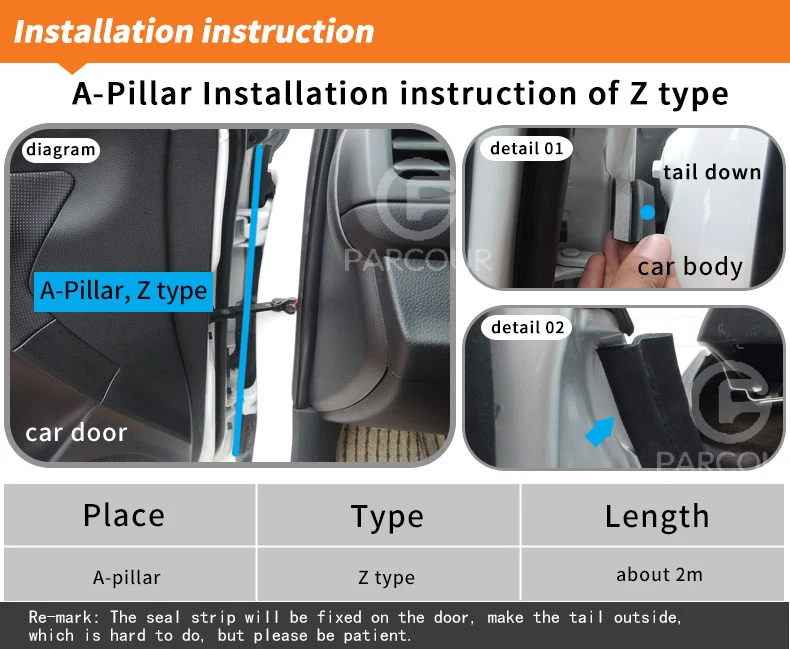 Installation instruction

A-Pillar Installation instruction of Z type

diagram

A-Pillar, Z type

car door

PARCOUR

detail 01

tail down

car body

detail 02

PARCOUR

| Place | Type | Length |
|---|---|---|
| A-pillar | Z type | about 2m |

Re-mark: The seal strip will be fixed on the door, make the tail outside, which is hard to do, but please be patient.