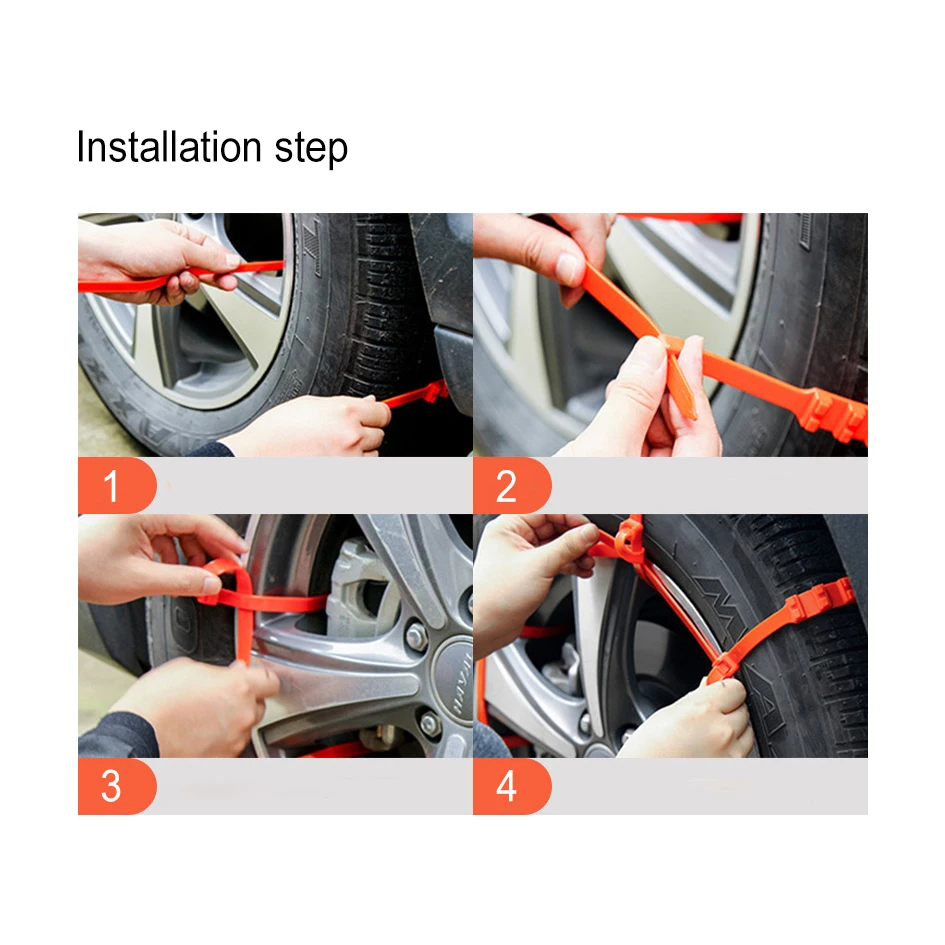 Installation step

1

2

3

4