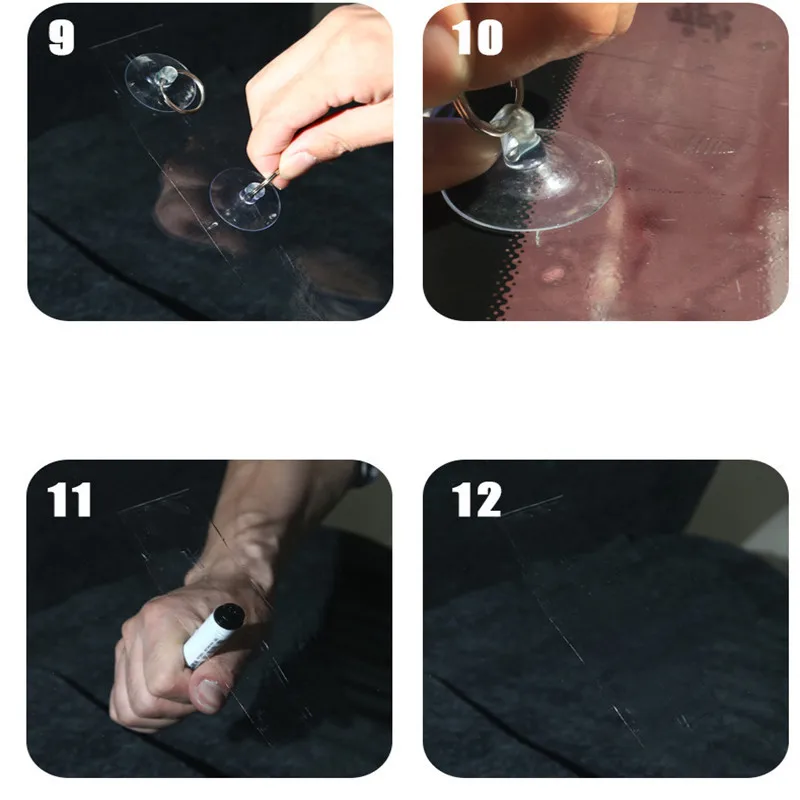 9

10

11

12