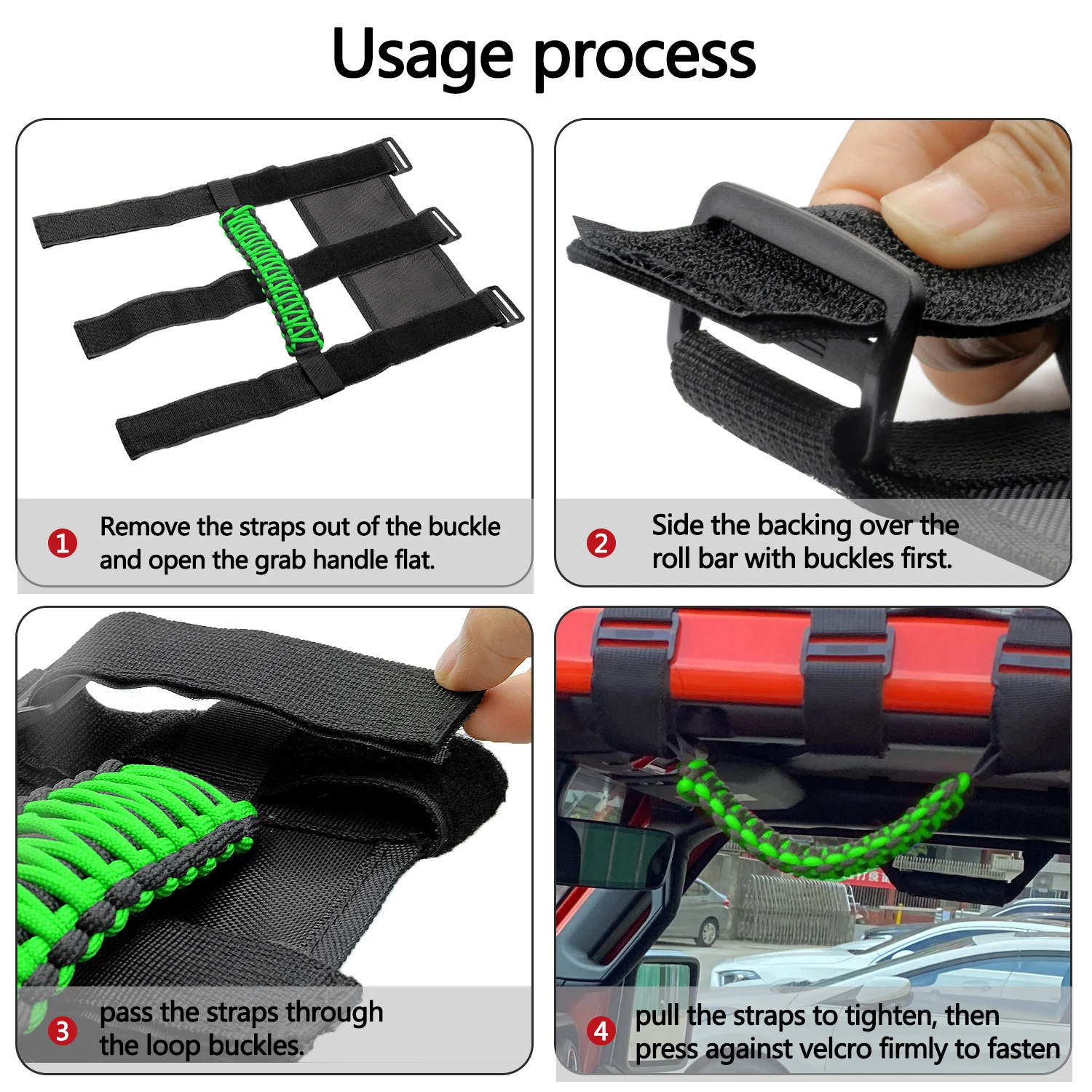 Usage process

1 Remove the straps out of the buckle and open the grab handle flat.

2 Side the backing over the roll bar with buckles first.

3 pass the straps through the loop buckles.

4 pull the straps to tighten, then press against velcro firmly to fasten