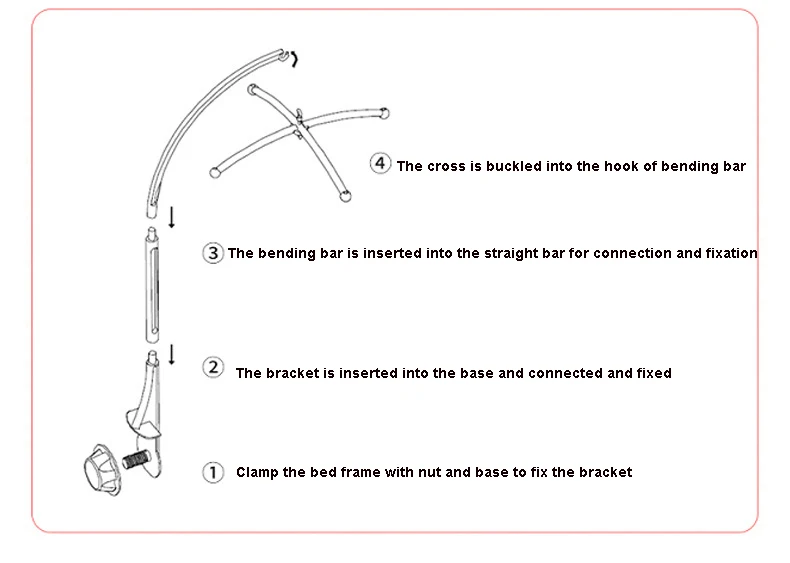 ④ The cross is buckled into the hook of bending bar

③ The bending bar is inserted into the straight bar for connection and fixation

② The bracket is inserted into the base and connected and fixed

① Clamp the bed frame with nut and base to fix the bracket