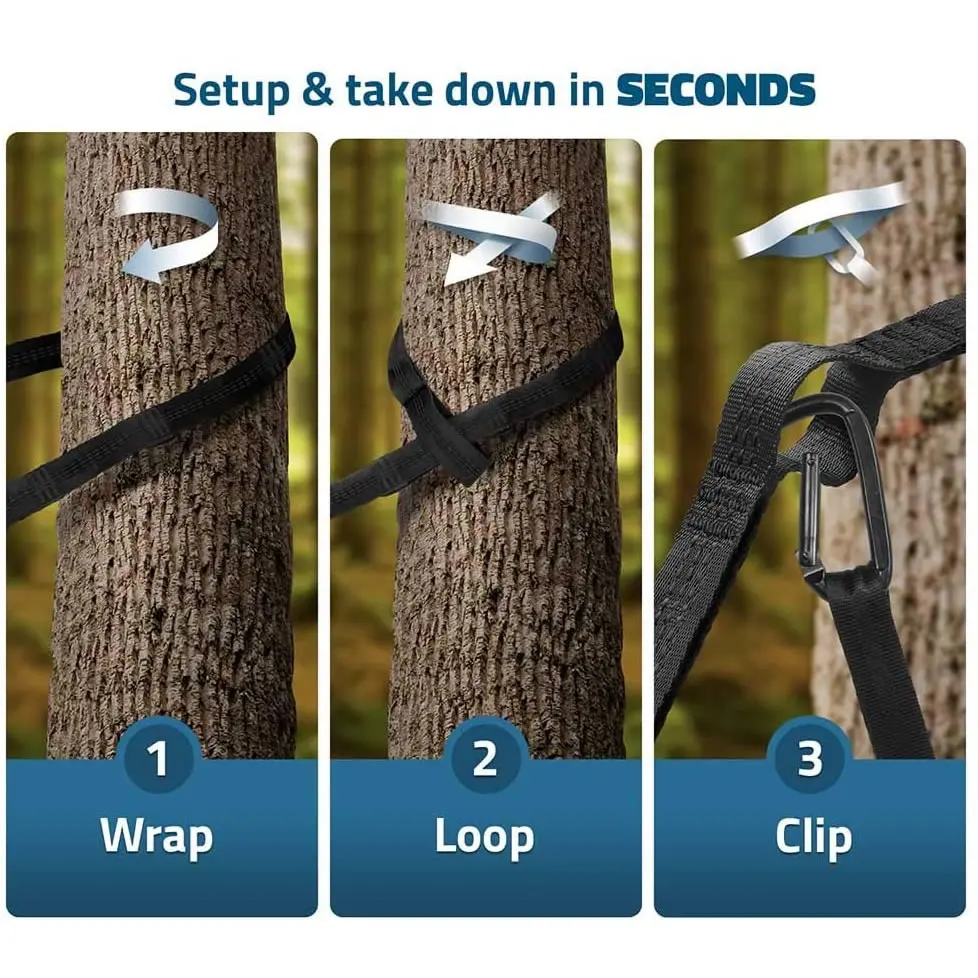 Setup & take down in SECONDS

1
Wrap

2
Loop

3
Clip