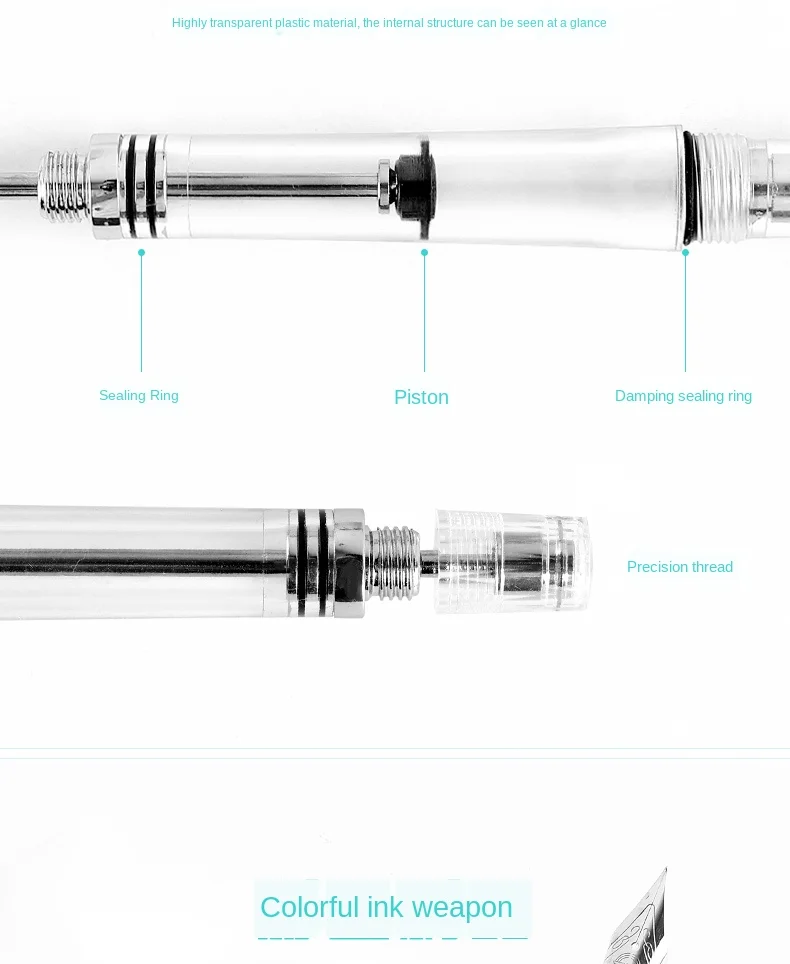 Highly transparent plastic material, the internal structure can be seen at a glance

Sealing Ring

Piston

Damping sealing ring

Precision thread

Colorful ink weapon