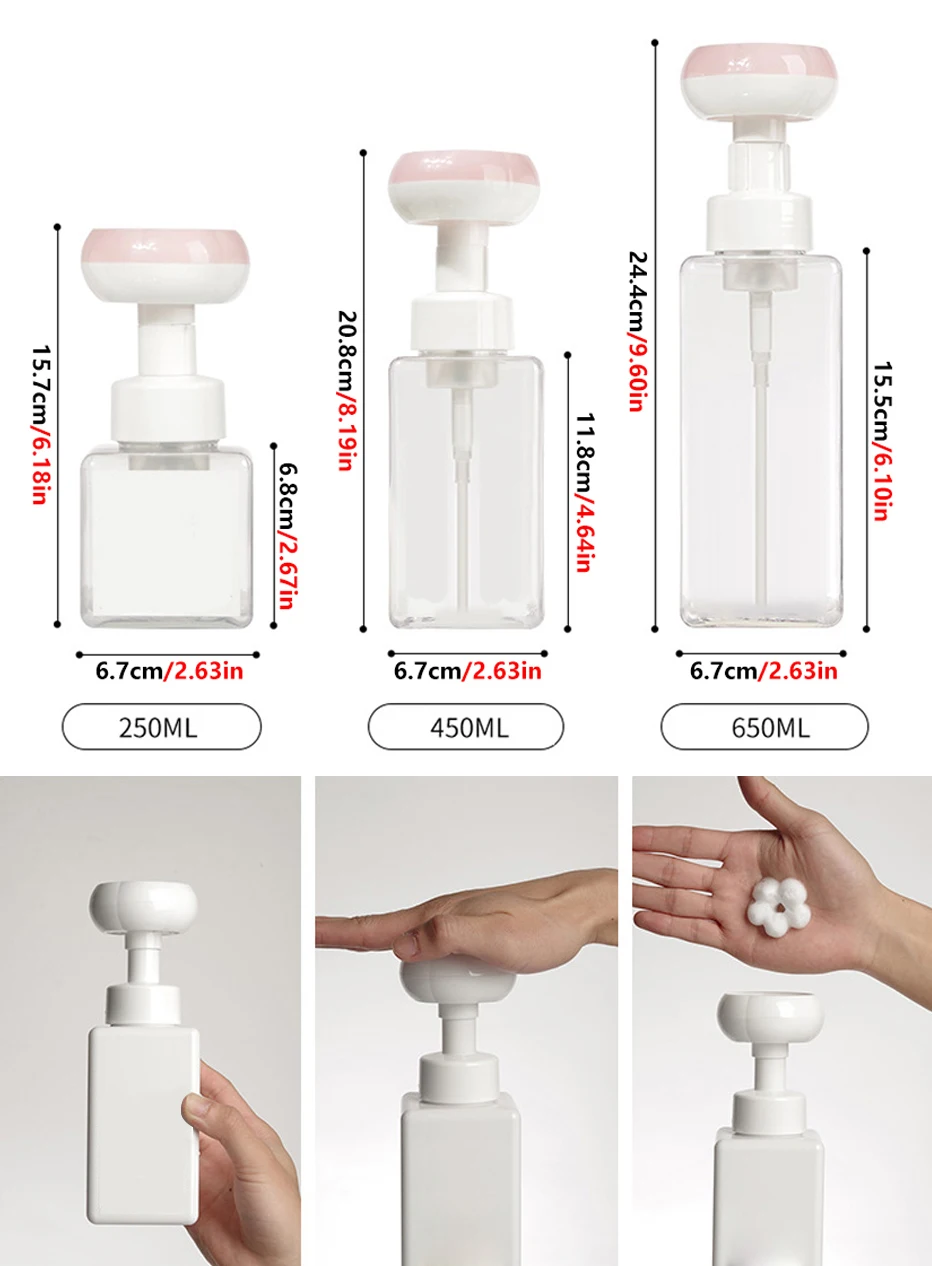 15.7cm/6.18in

6.8cm/2.67in

6.7cm/2.63in

250ML

20.8cm/8.19in

11.8cm/4.64in

6.7cm/2.63in

450ML

24.4cm/9.60in

15.5cm/6.10in

6.7cm/2.63in

650ML