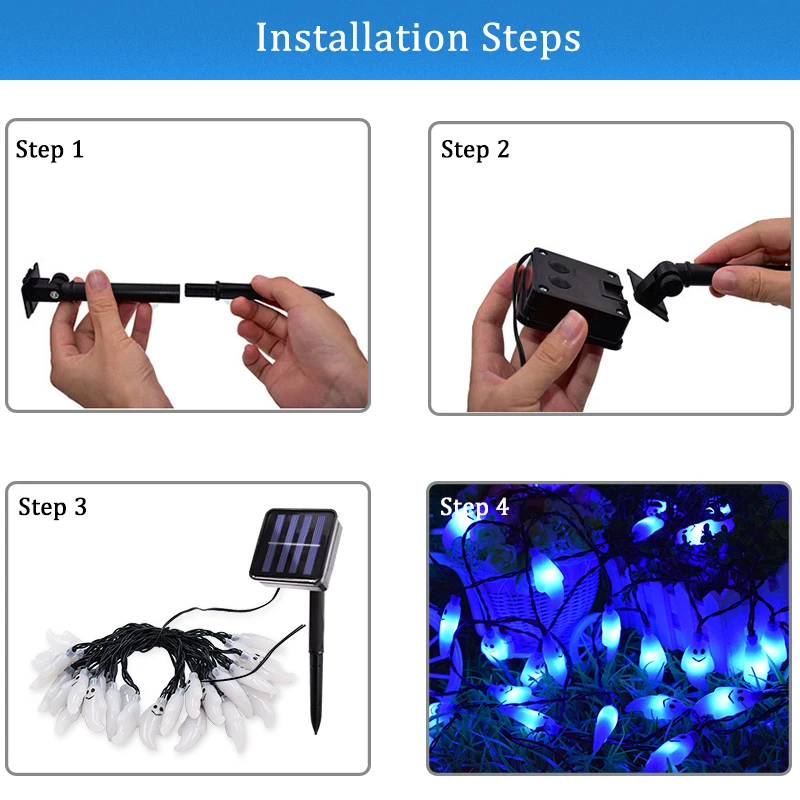 Installation Steps

Step 1

Step 2

Step 3

Step 4