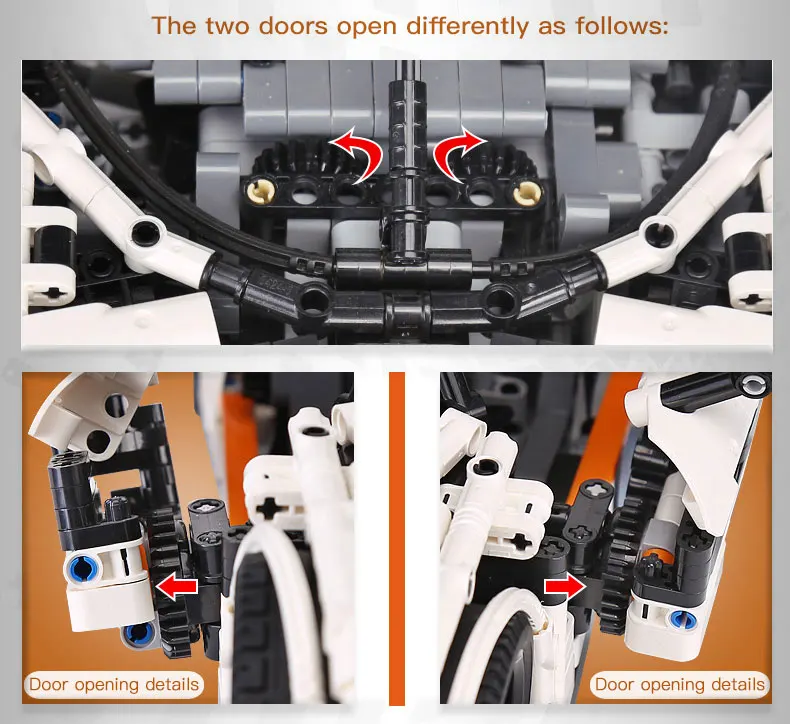 The two doors open differently as follows:

Door opening details

Door opening details