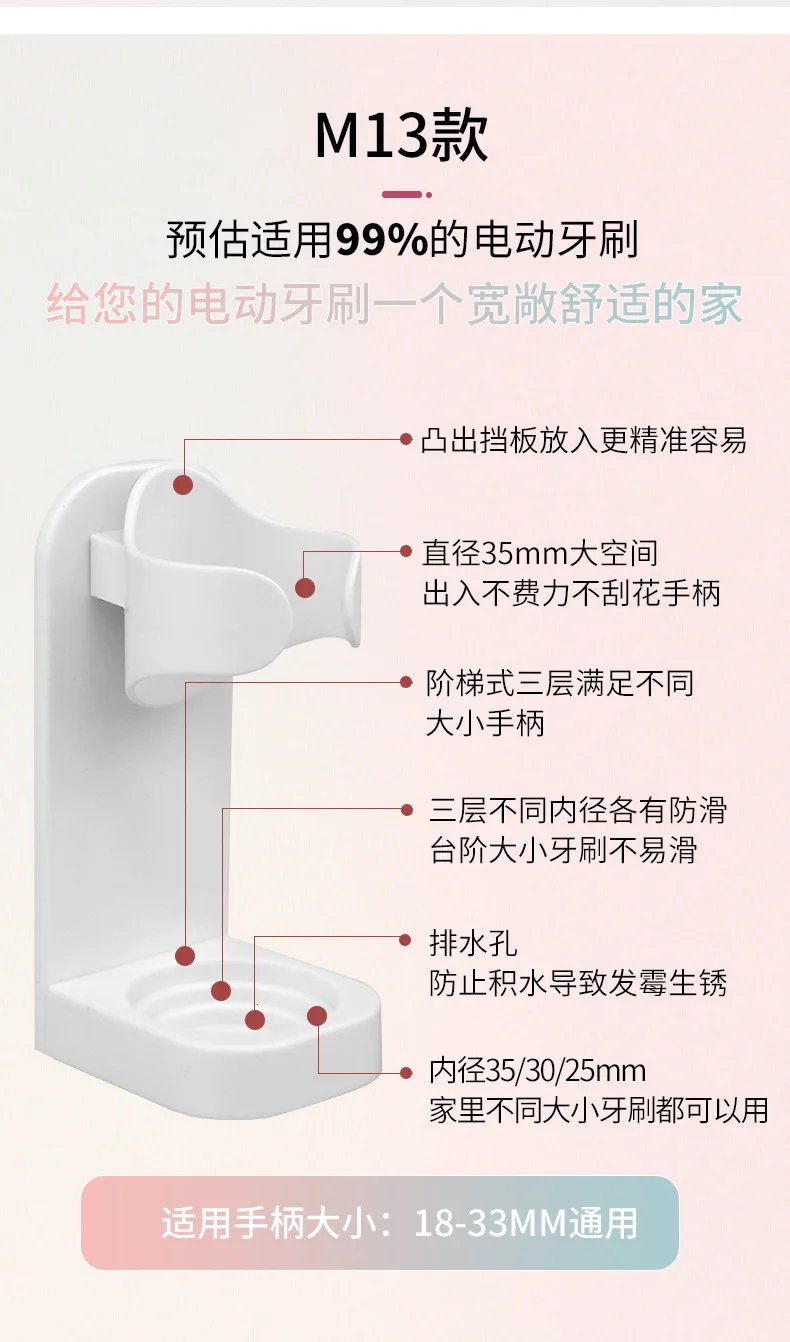 M13款

预估适用99%的电动牙刷

给您的电动牙刷一个宽敞舒适的家

凸出挡板放入更精准容易

直径35mm大空间
出入不费力不刮花手柄

阶梯式三层满足不同
大小手柄

三层不同内径各有防滑
台阶大小牙刷不易滑

排水孔
防止积水导致发霉生锈

内径35/30/25mm
家里不同大小牙刷都可以用

适用手柄大小：18-33MM通用