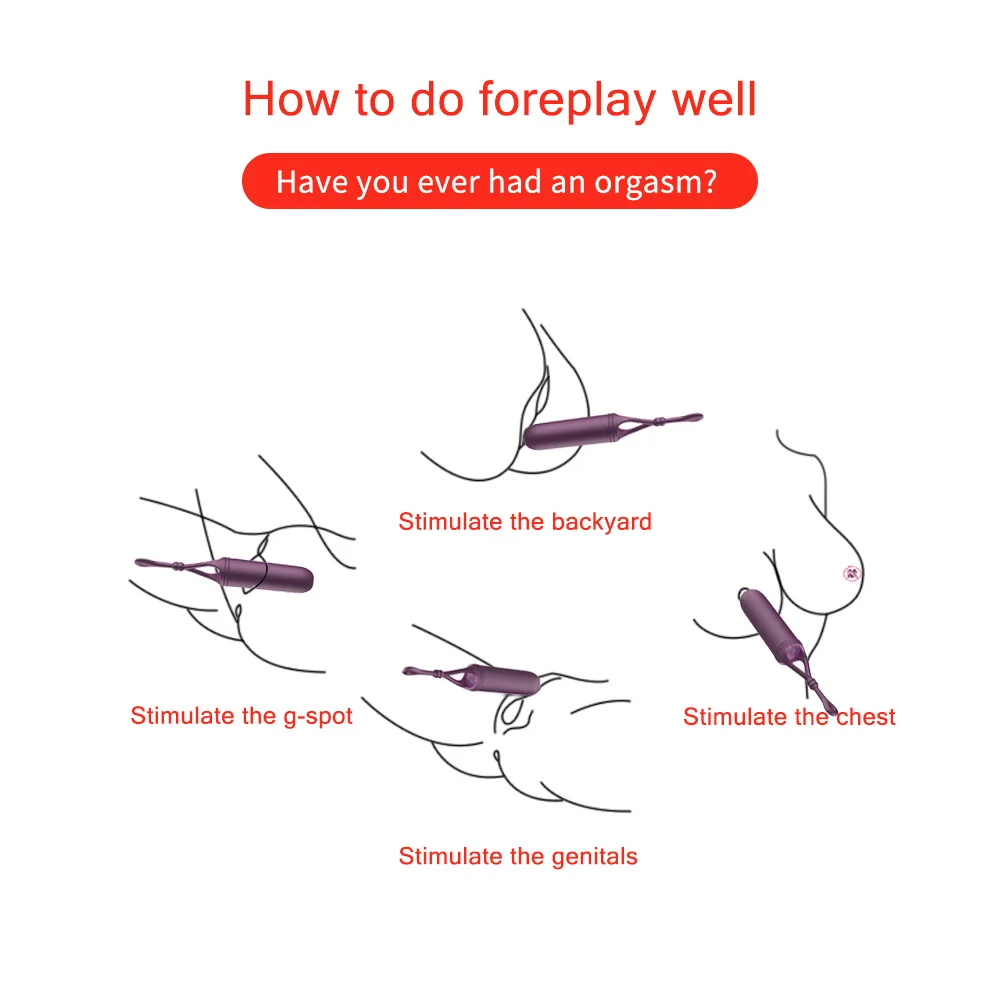 How to do foreplay well

Have you ever had an orgasm?

Stimulate the backyard

Stimulate the g-spot

Stimulate the chest

Stimulate the genitals