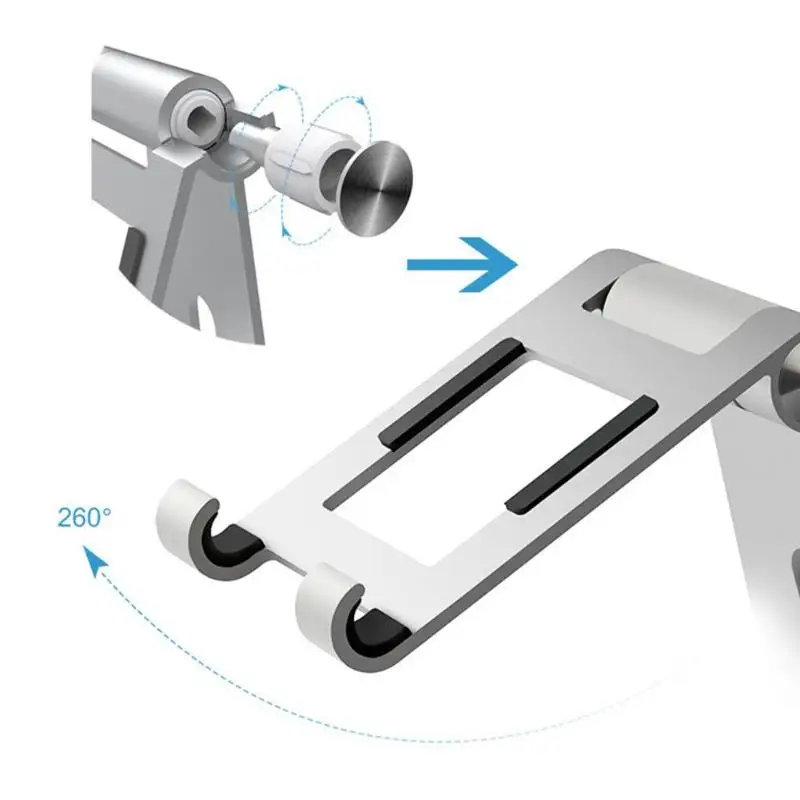 260°