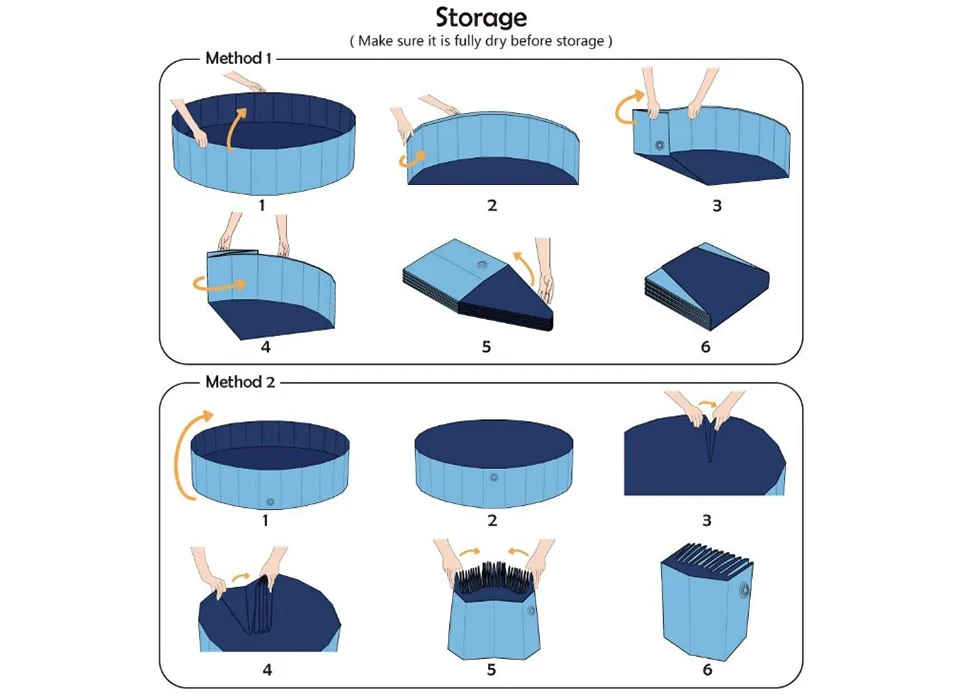 Storage
( Make sure it is fully dry before storage )

Method 1

1
2
3
4
5
6

Method 2

1
2
3
4
5
6