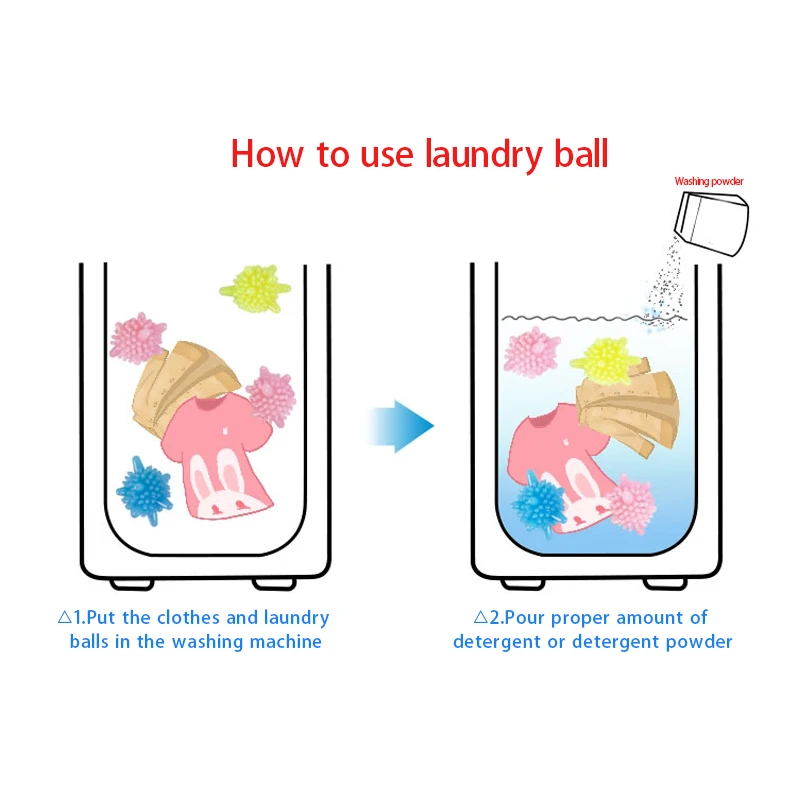 How to use laundry ball

Washing powder

△1.Put the clothes and laundry balls in the washing machine

△2.Pour proper amount of detergent or detergent powder