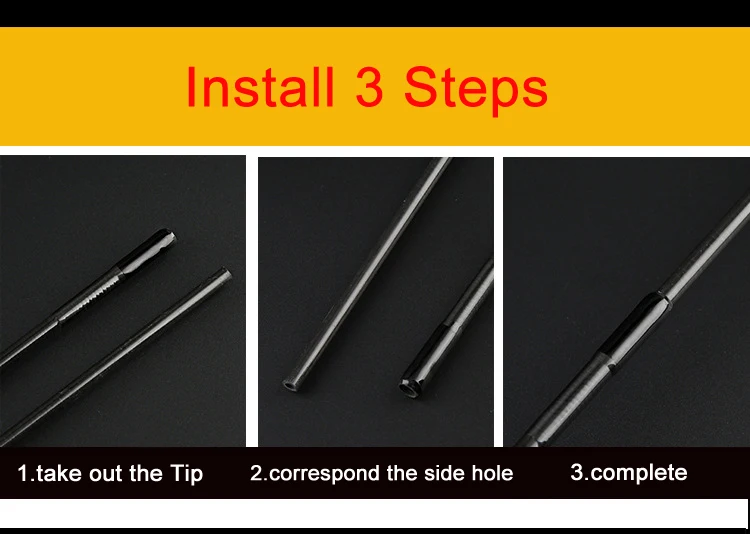 Install 3 Steps

1.take out the Tip

2.correspond the side hole

3.complete