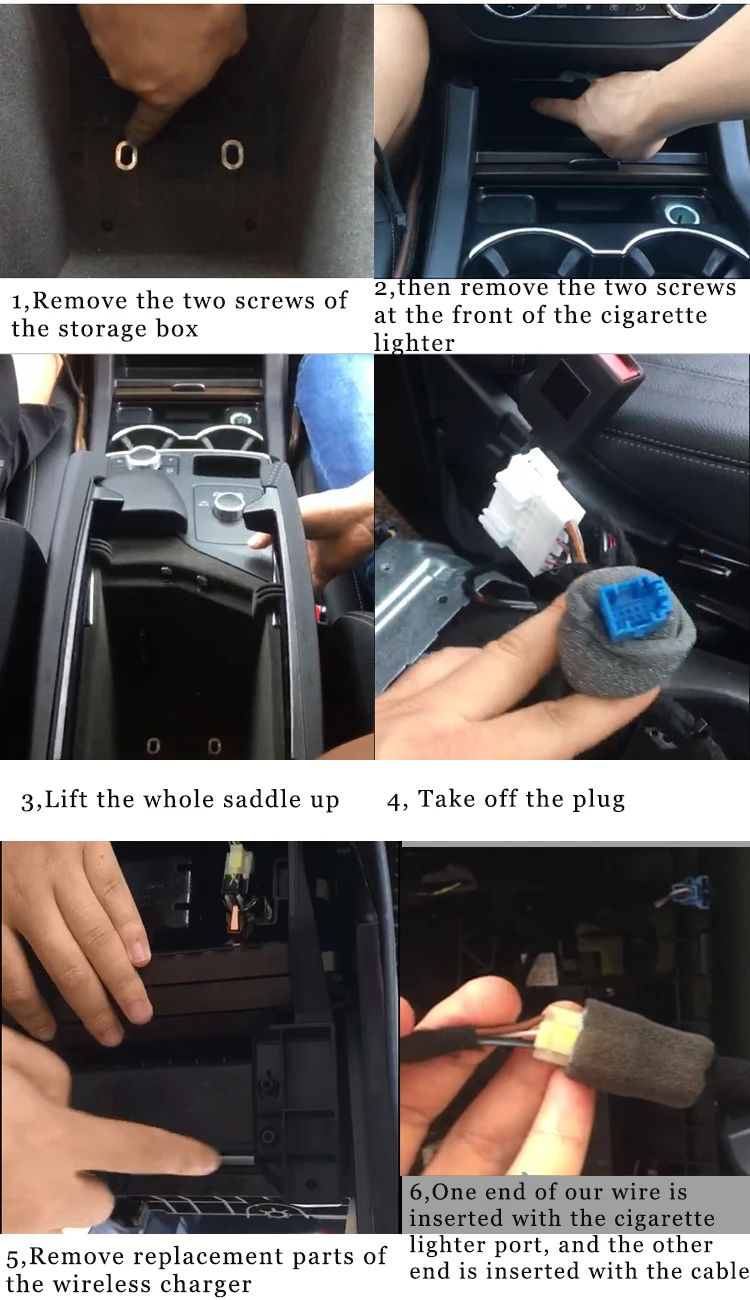 1,Remove the two screws of the storage box

2,then remove the two screws at the front of the cigarette lighter

3,Lift the whole saddle up

4, Take off the plug

5,Remove replacement parts of the wireless charger

6,One end of our wire is inserted with the cigarette lighter port, and the other end is inserted with the cable